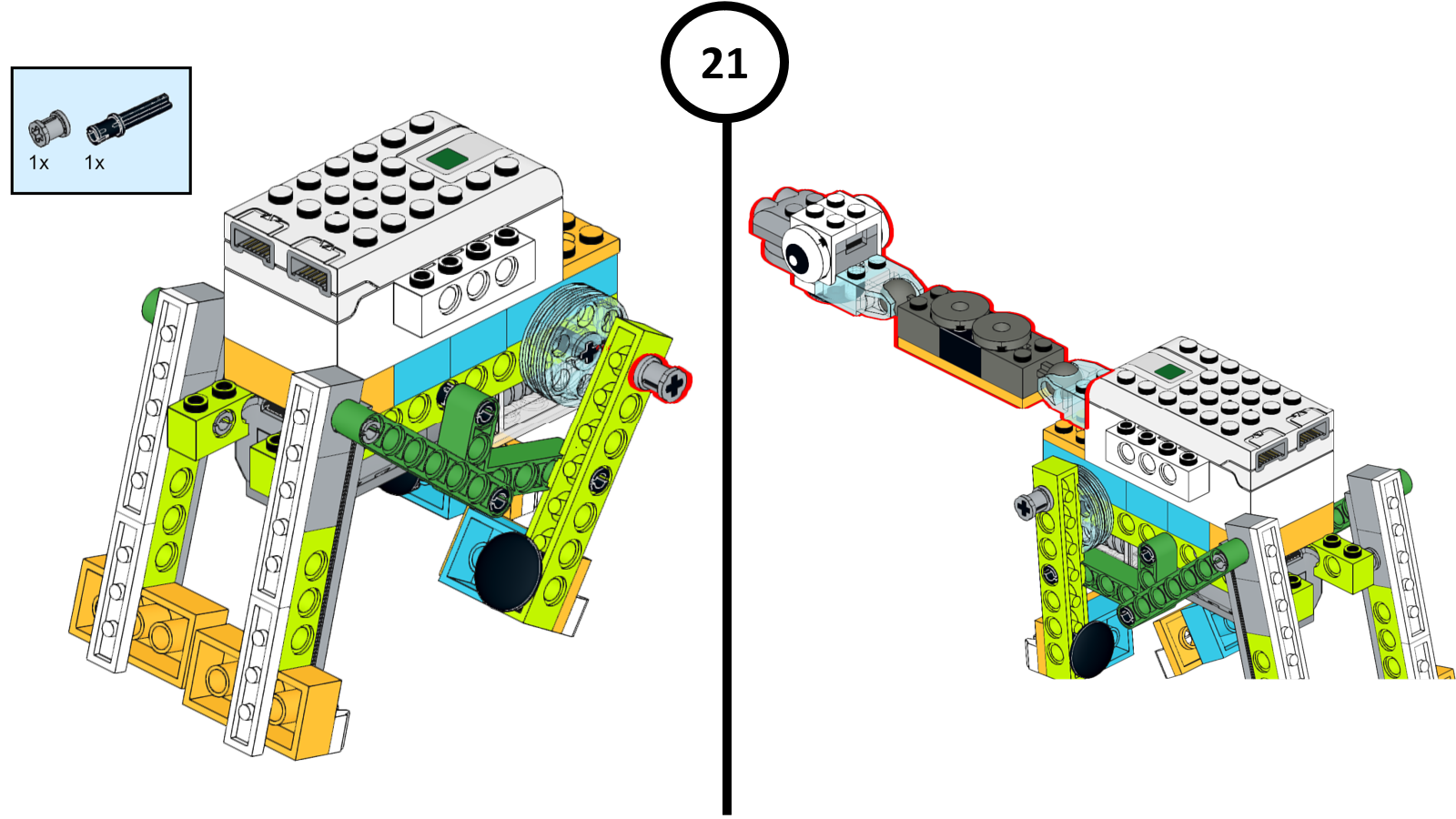 1x 1x

21