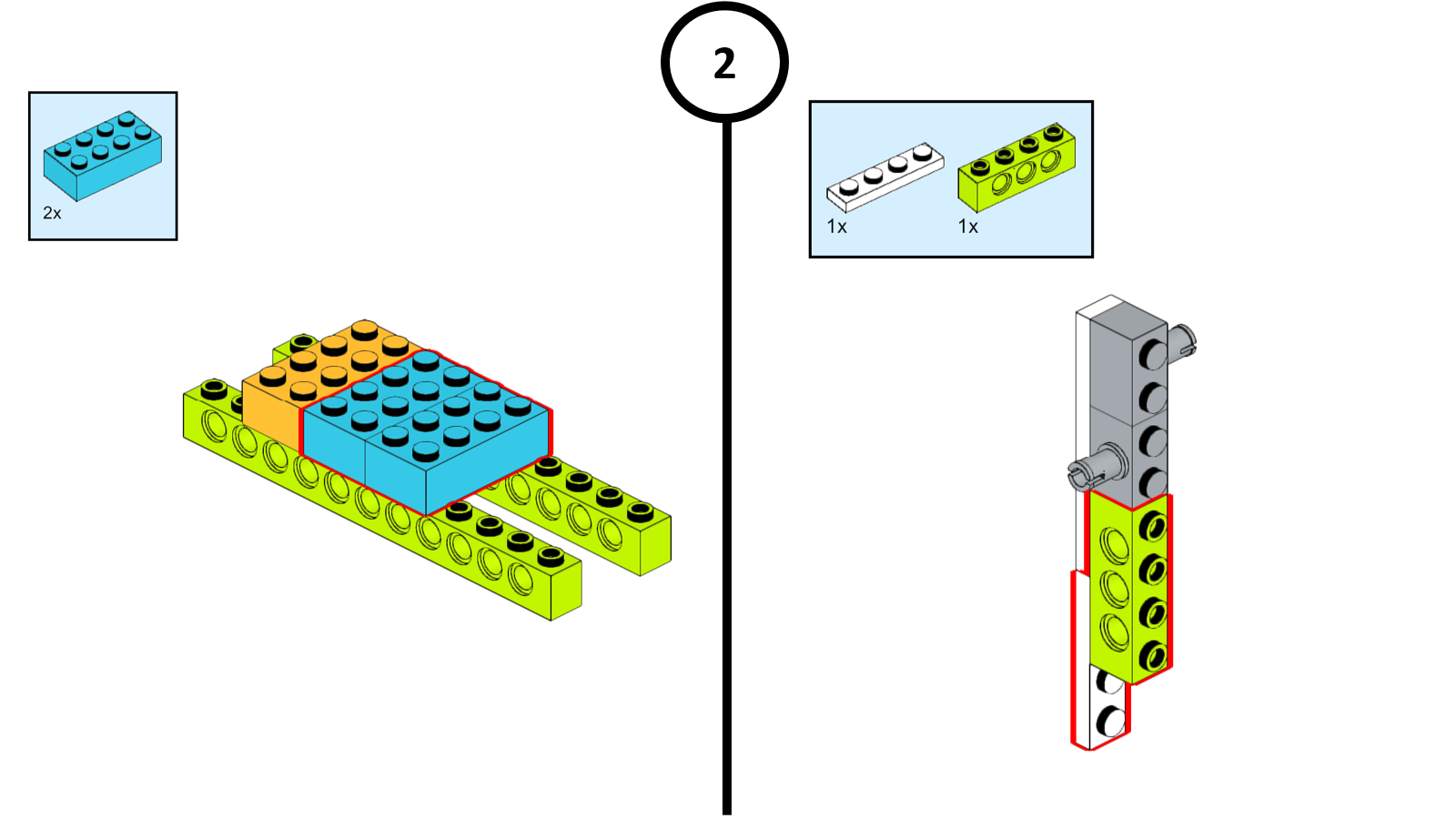 2

2x

1x

1x