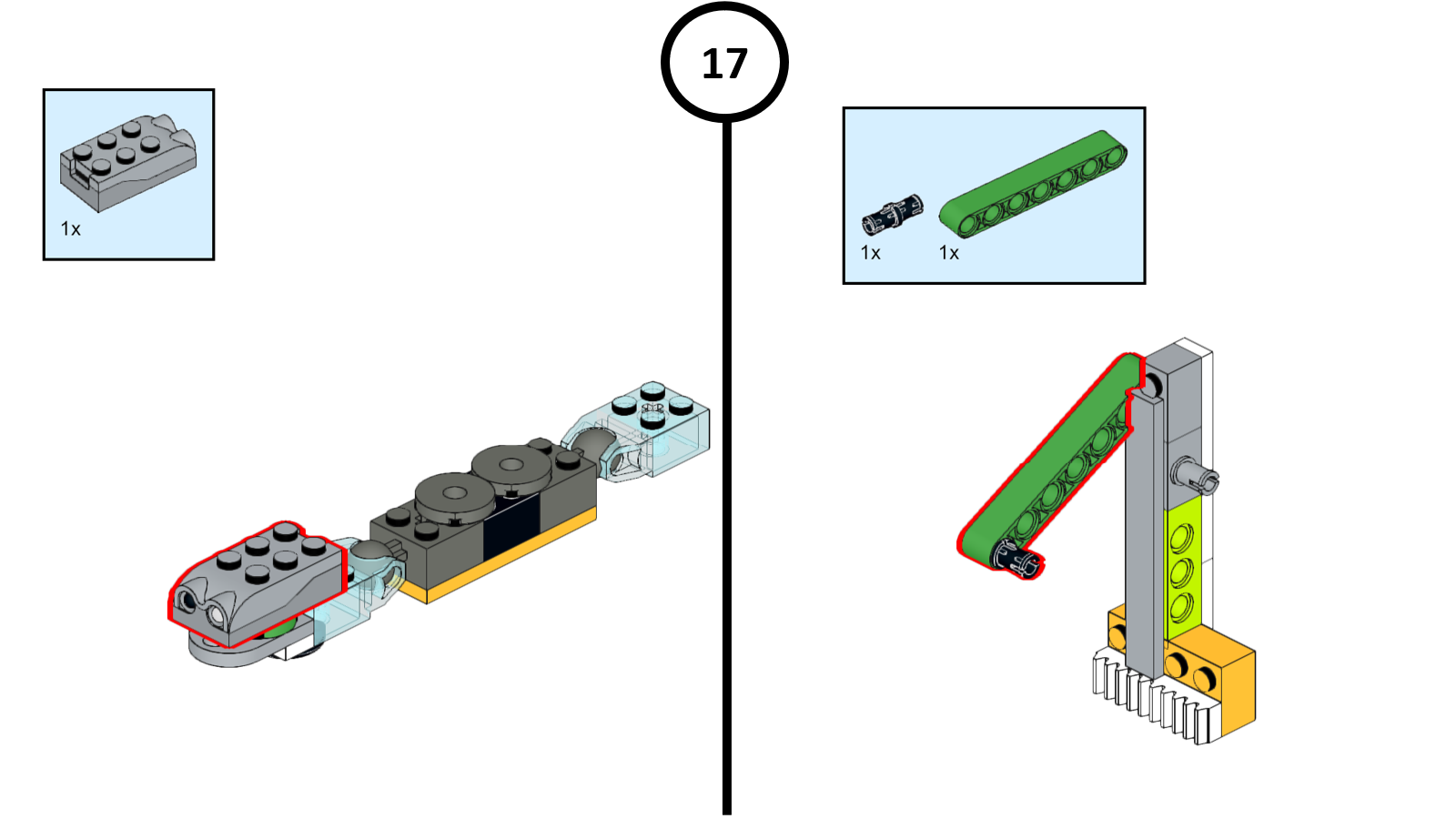 17

1x

1x 1x