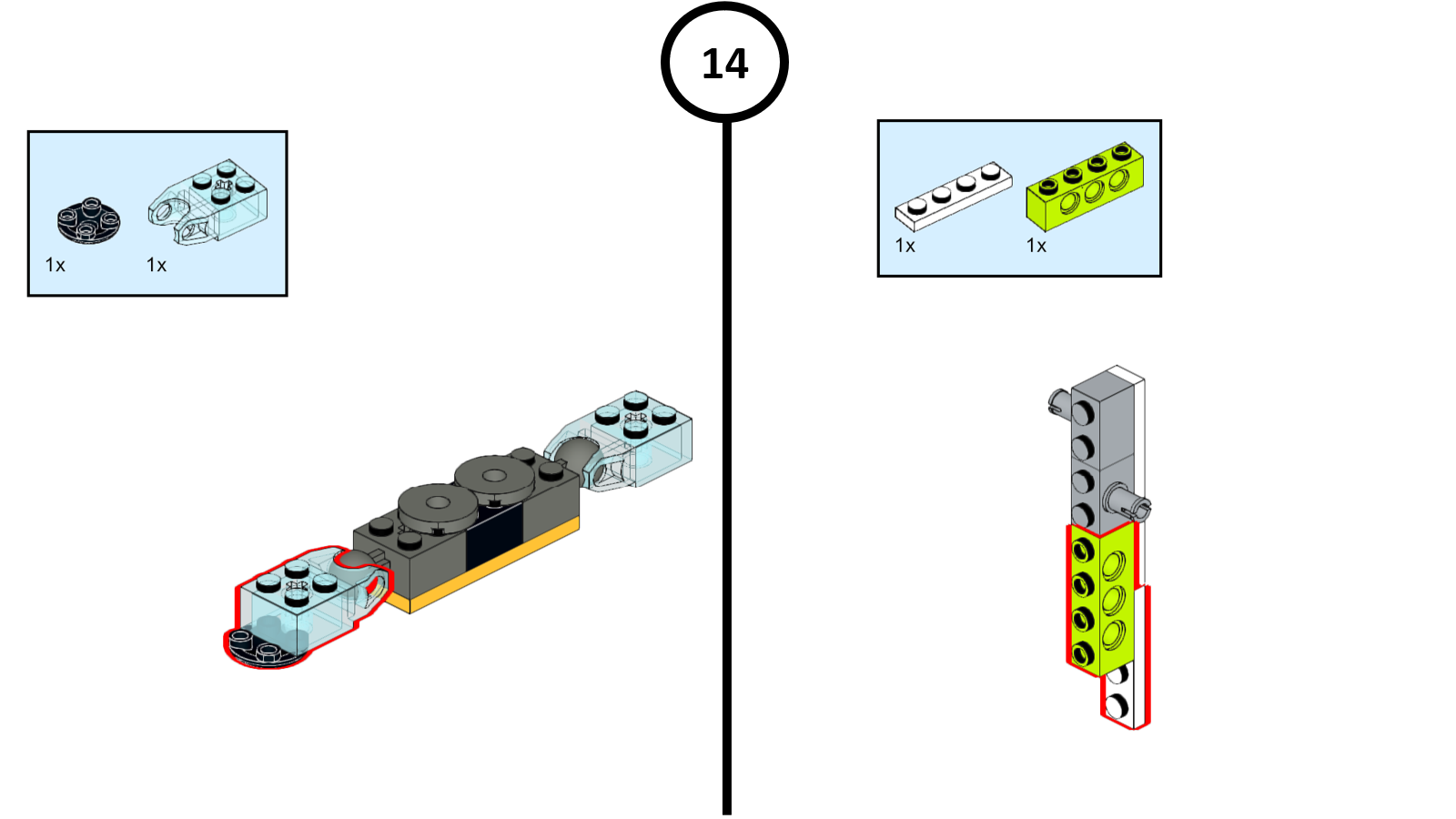 14

1x 1x

1x 1x