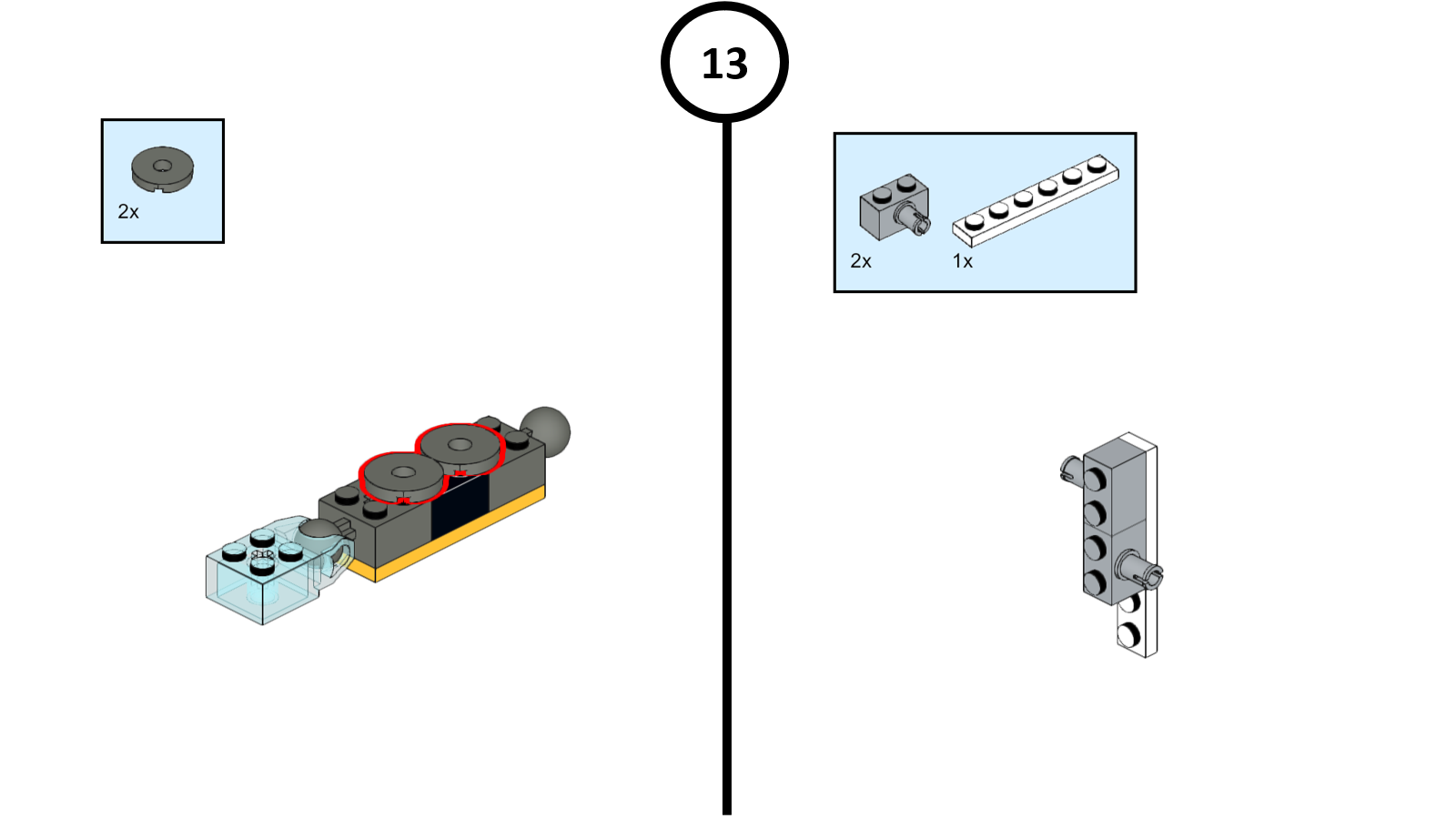 13

2x

2x

1x