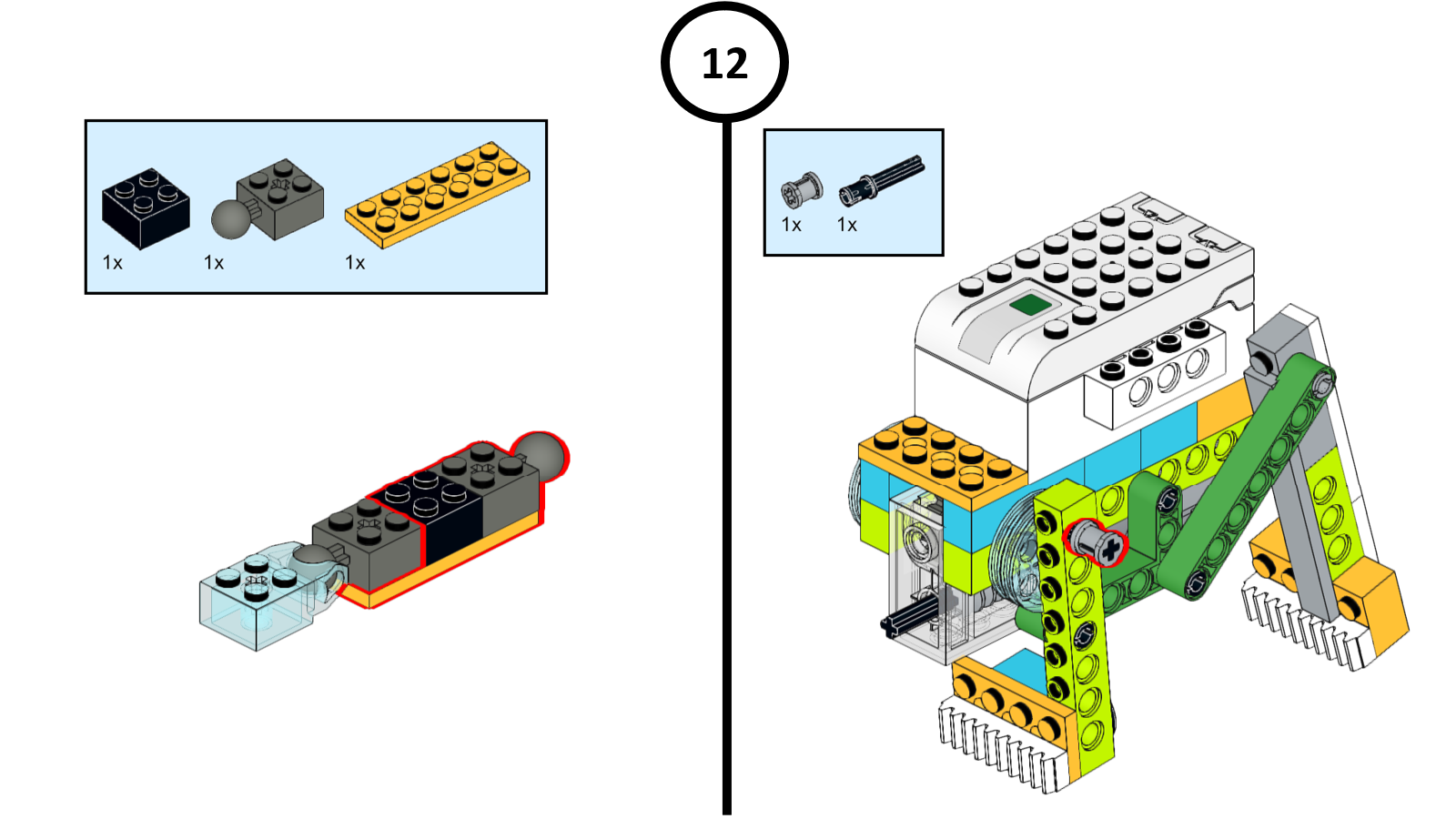 12

1x 1x 1x

1x 1x