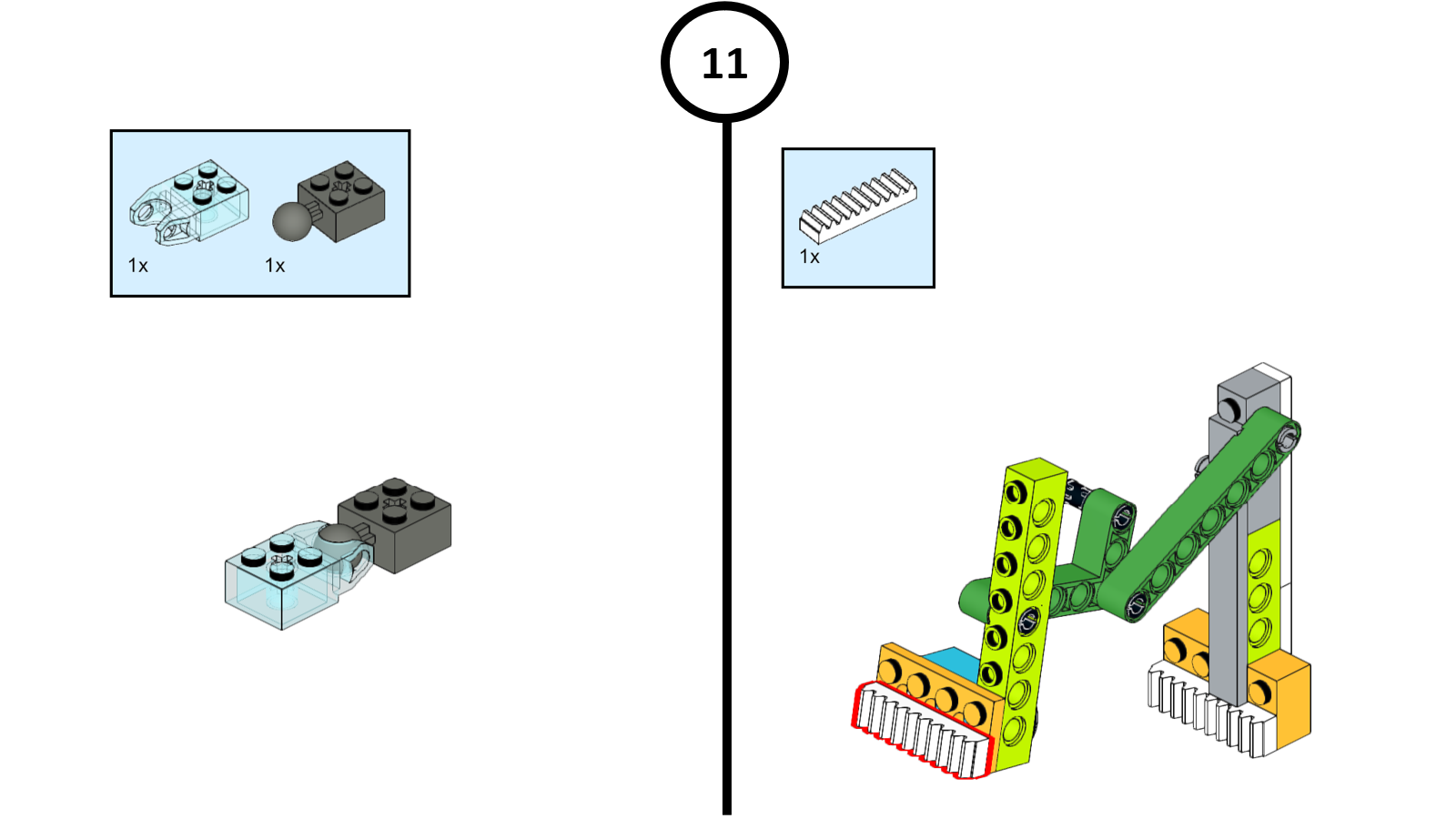 11

1x 1x

1x