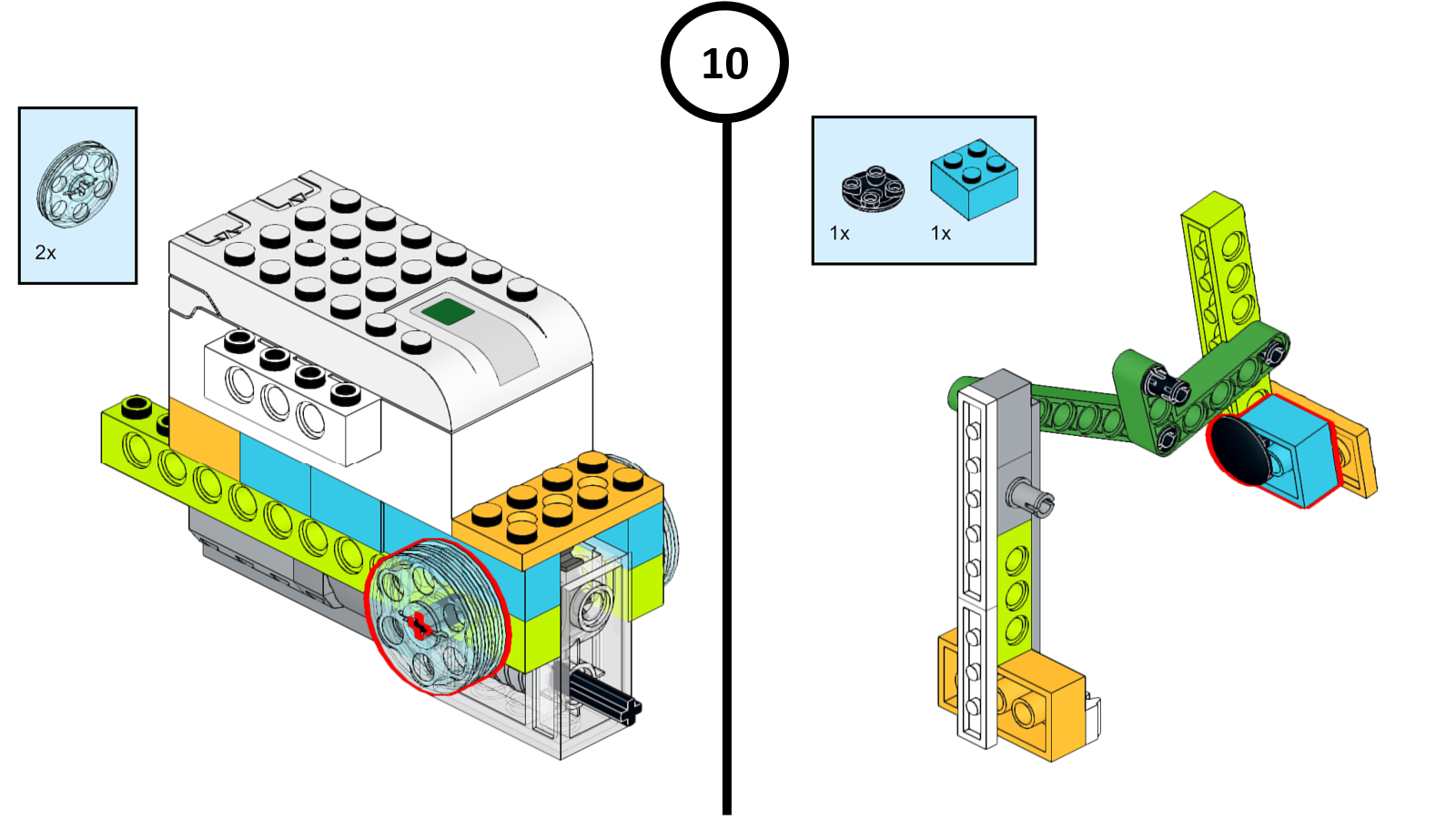 10

2x

1x

1x