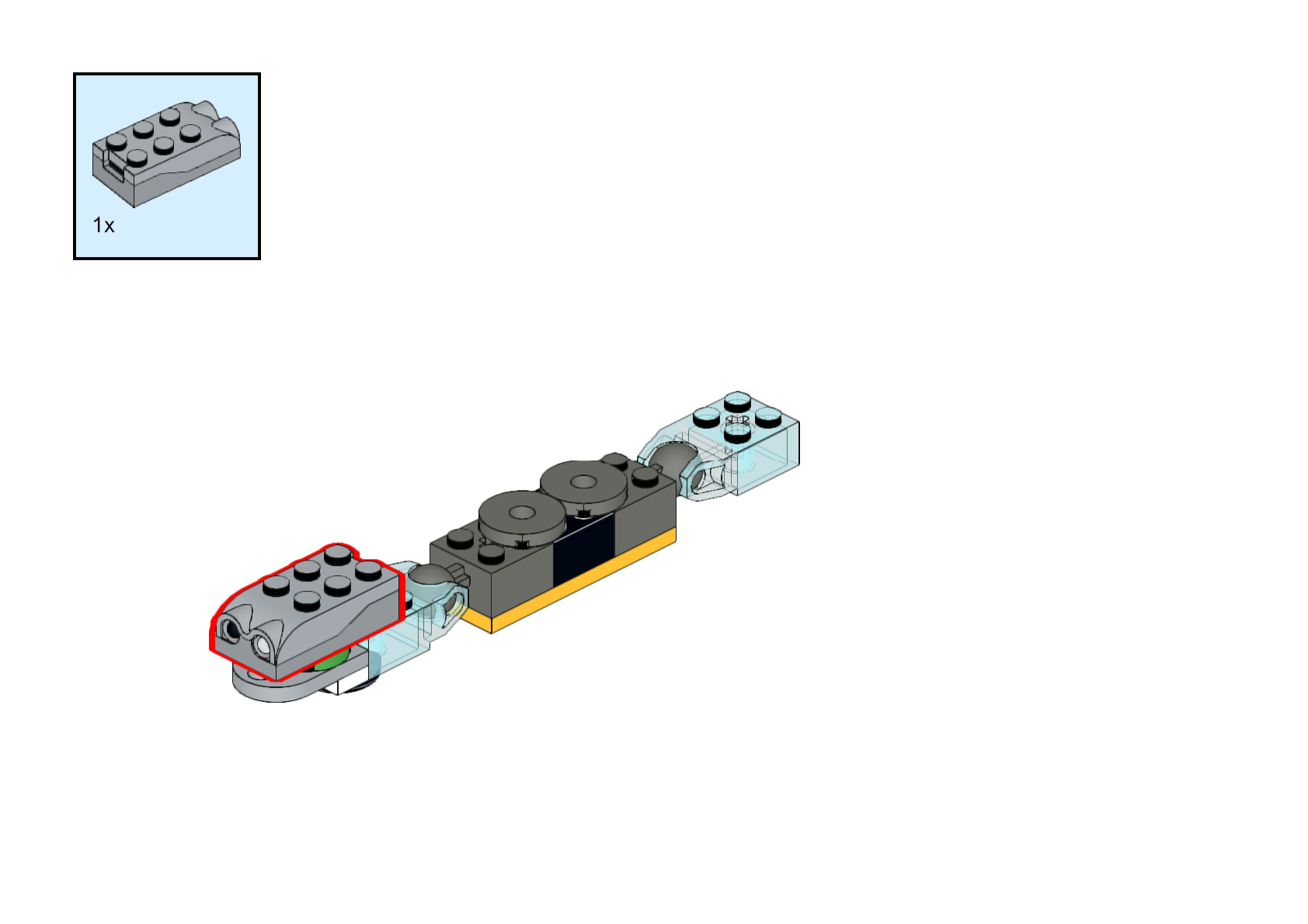 1x