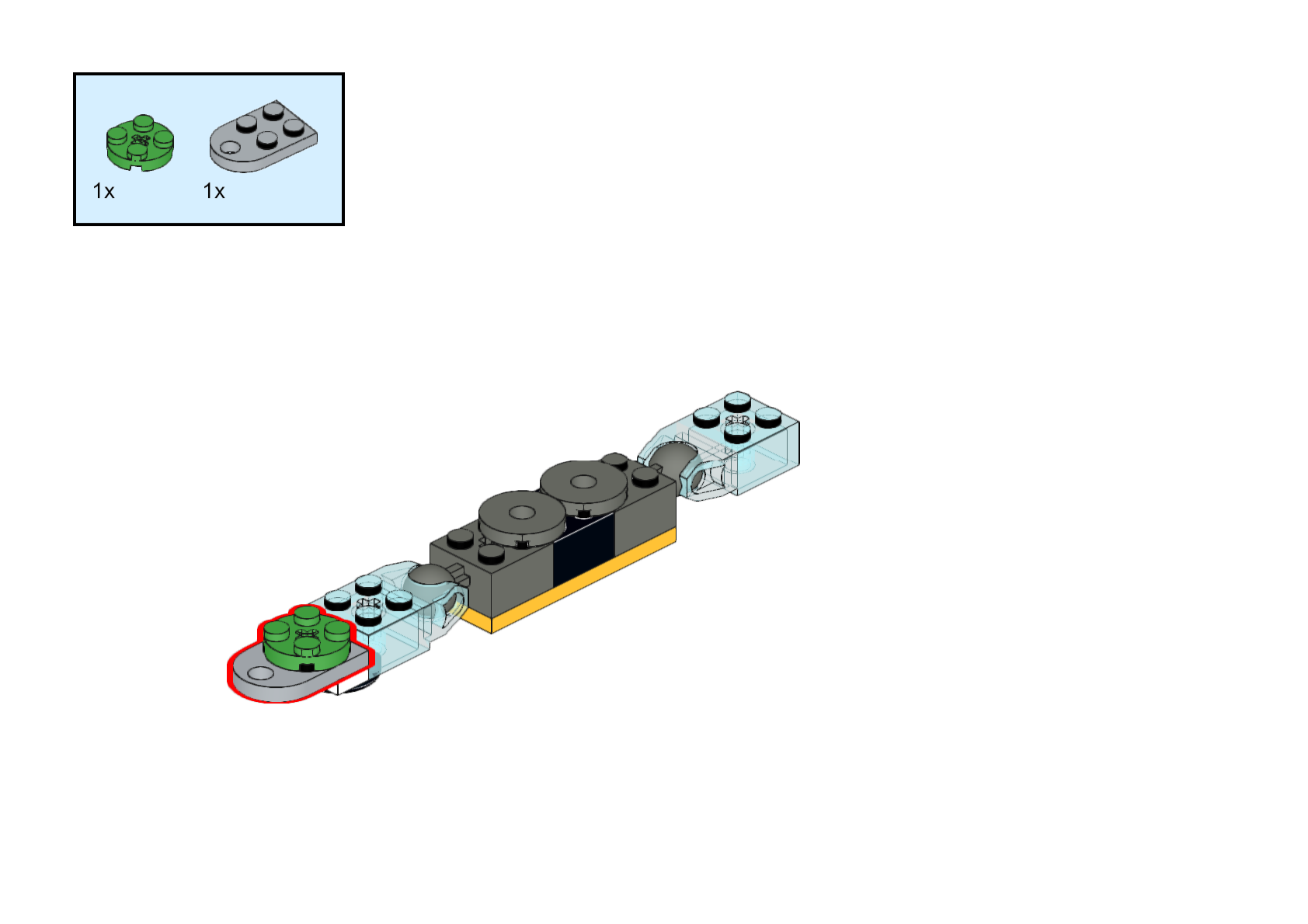 1x 1x