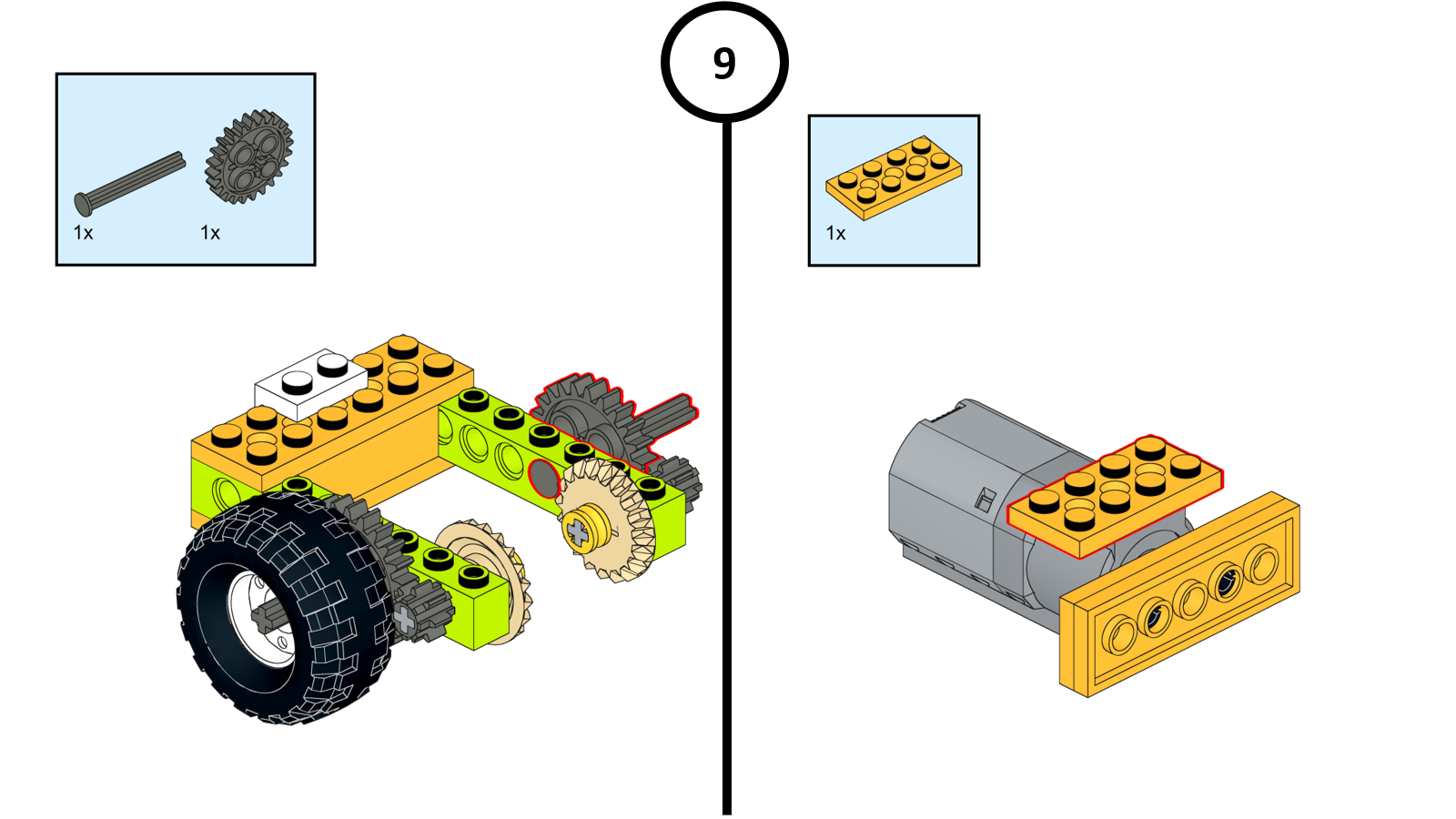 9

1x 1x

1x