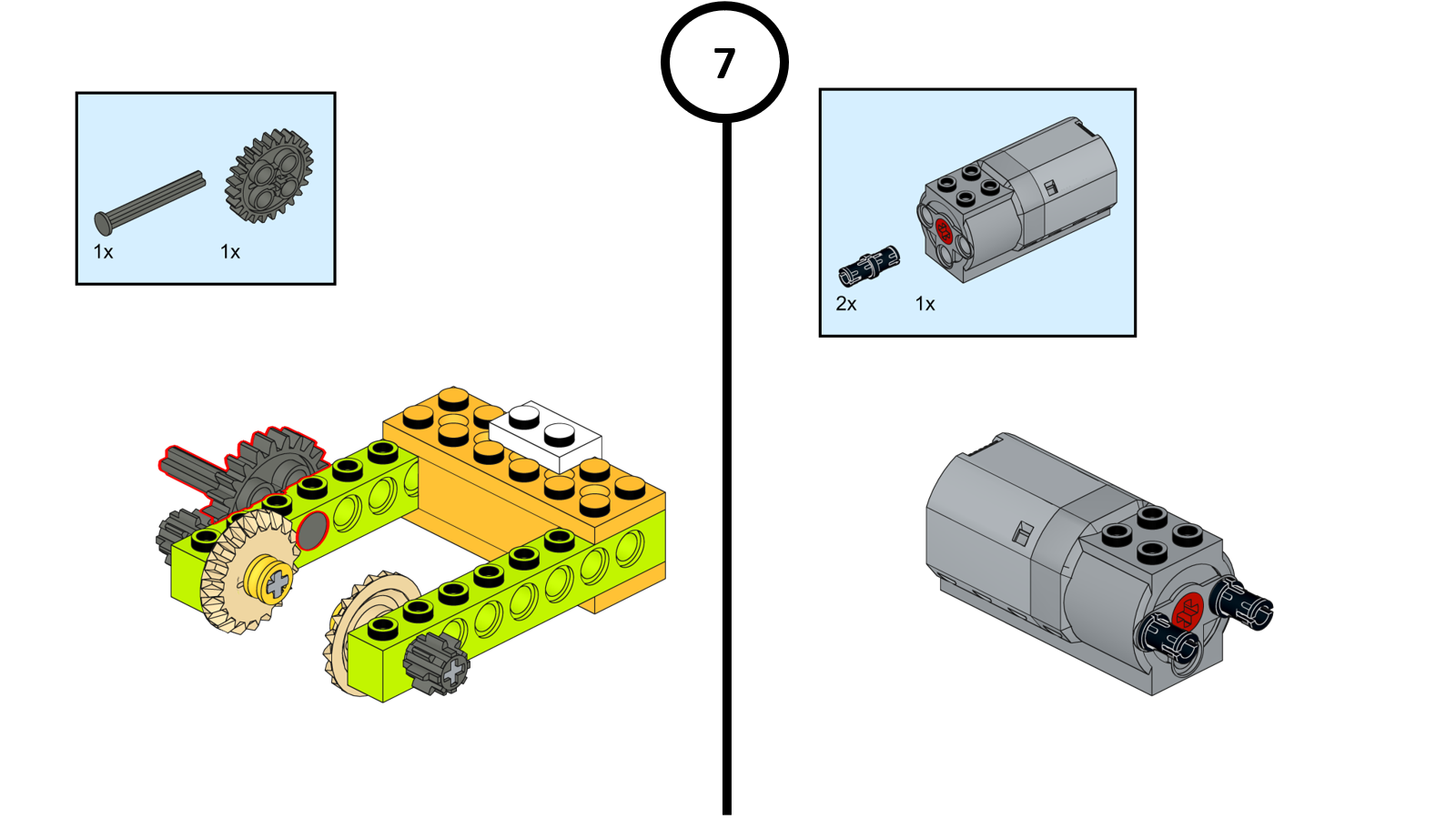 7

1x 1x

2x 1x