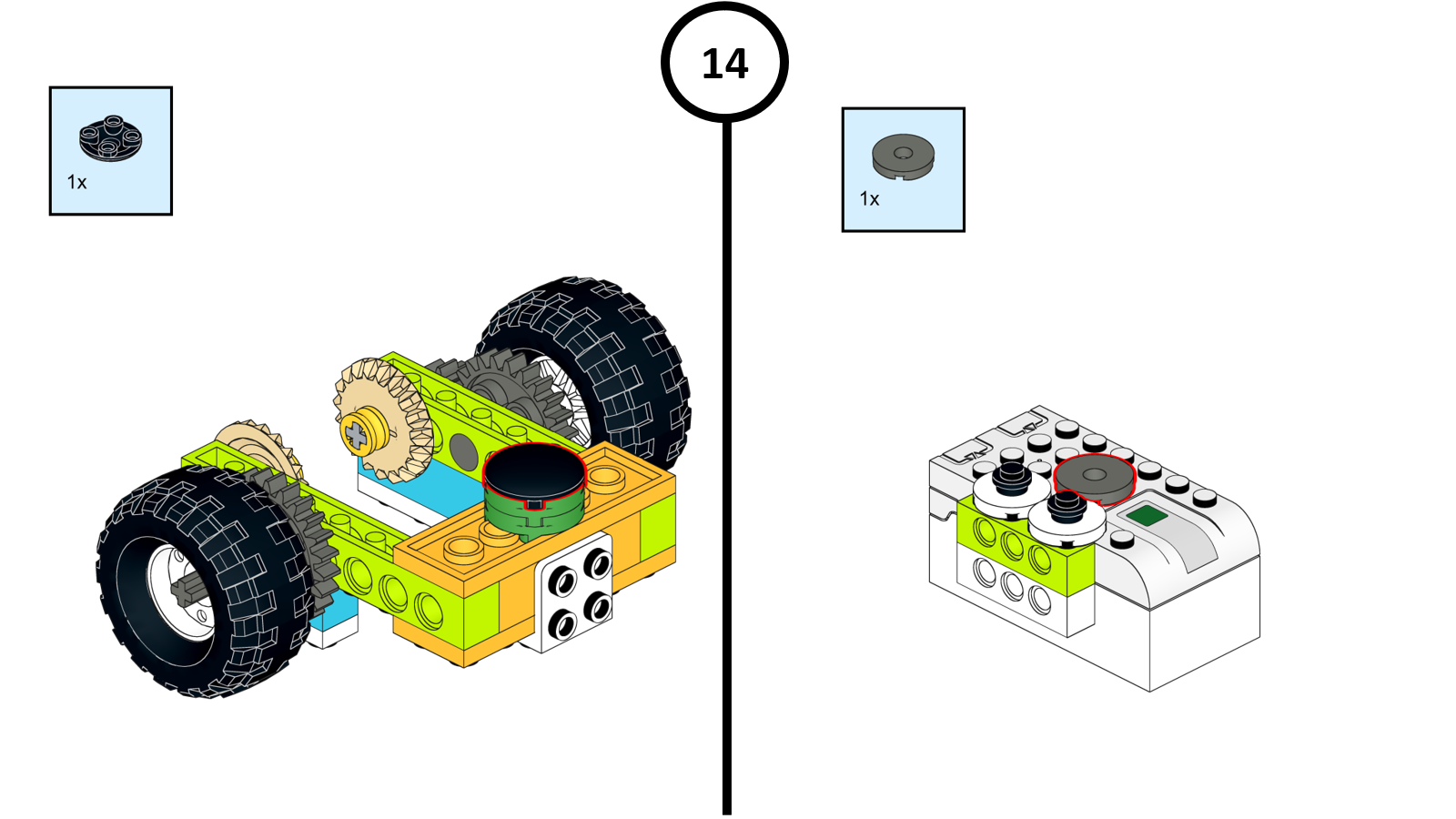 14

1x

1x