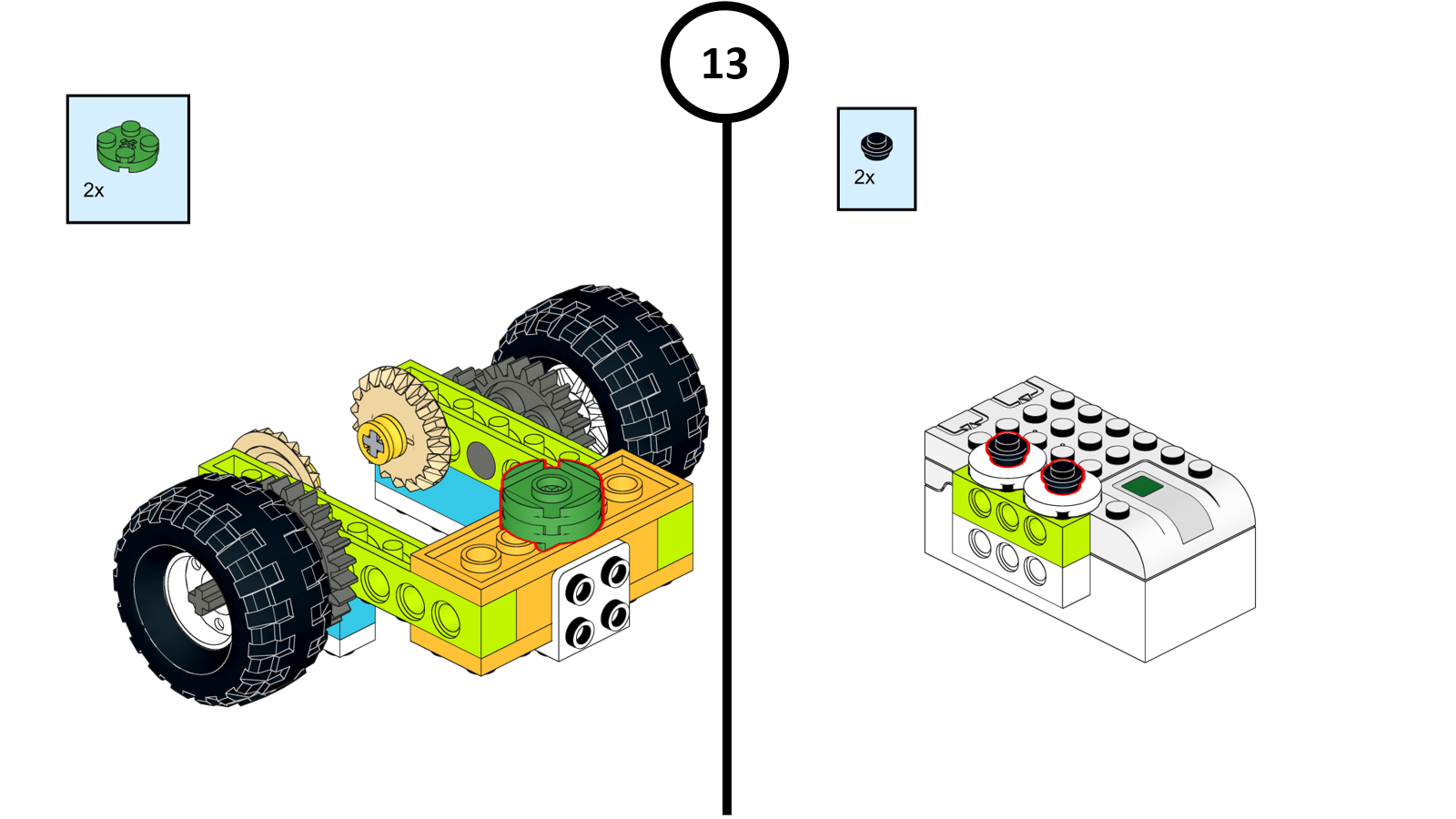 13

2x

2x