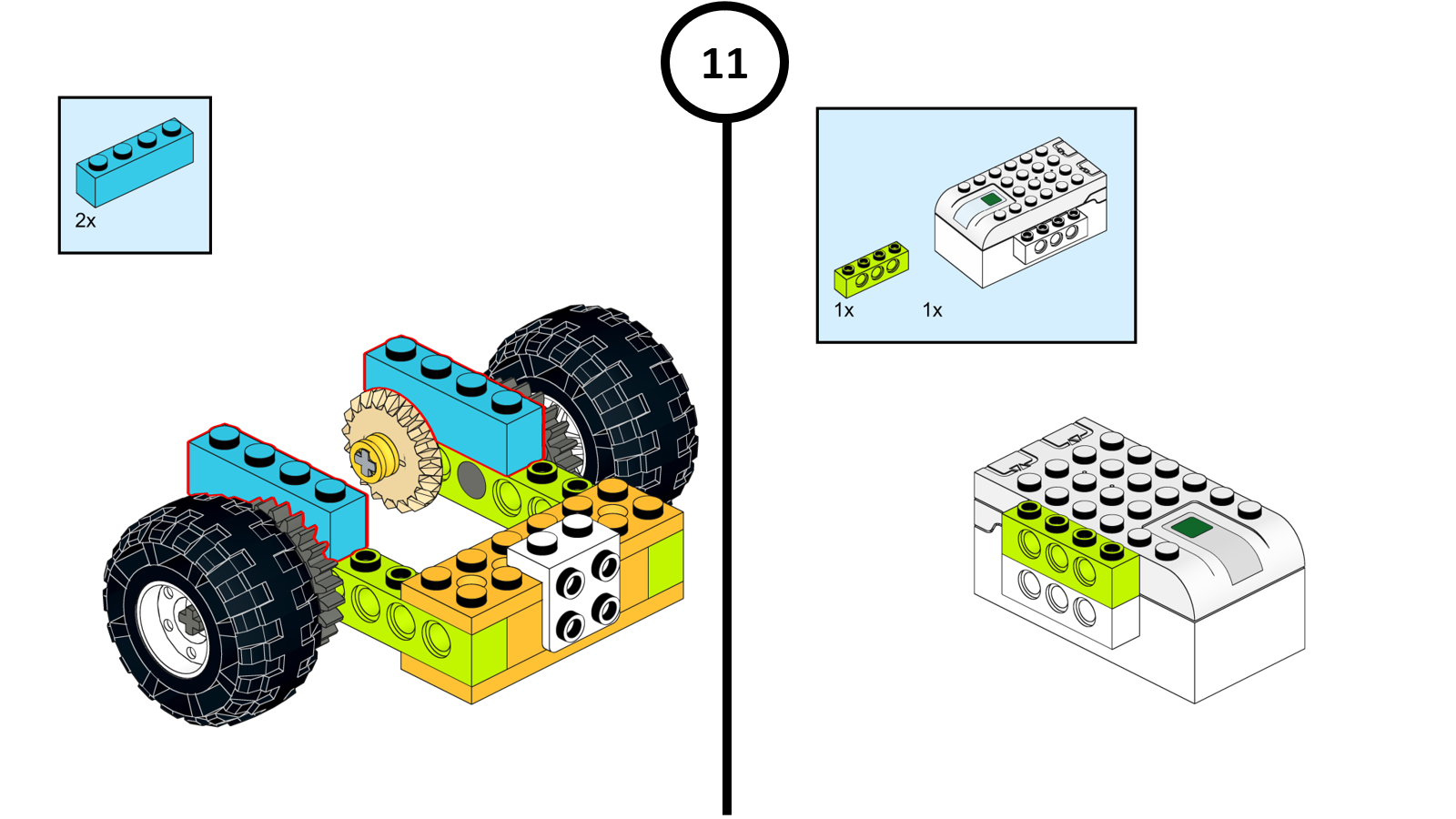 11

2x

1x

1x