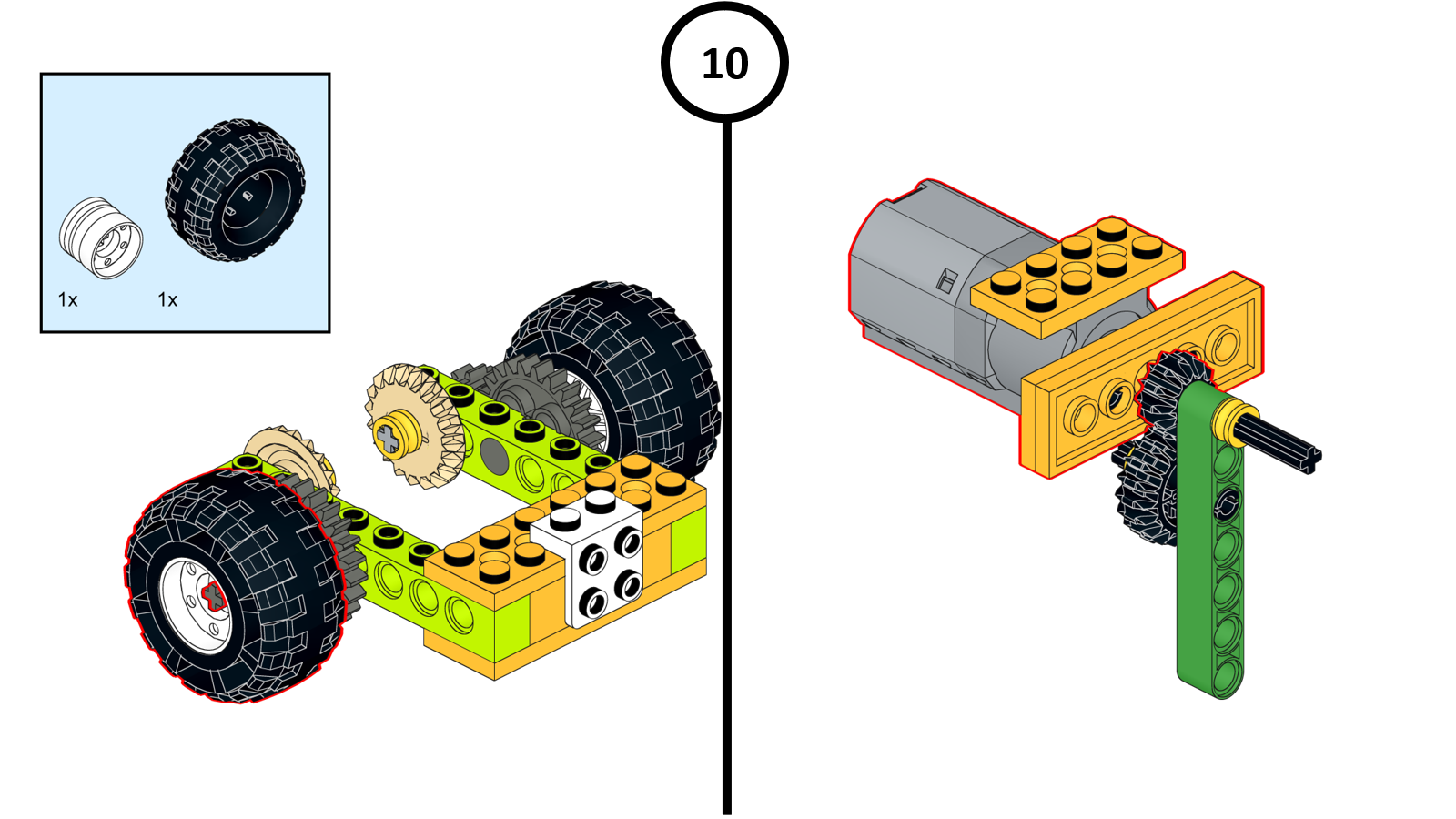 10

1x 1x