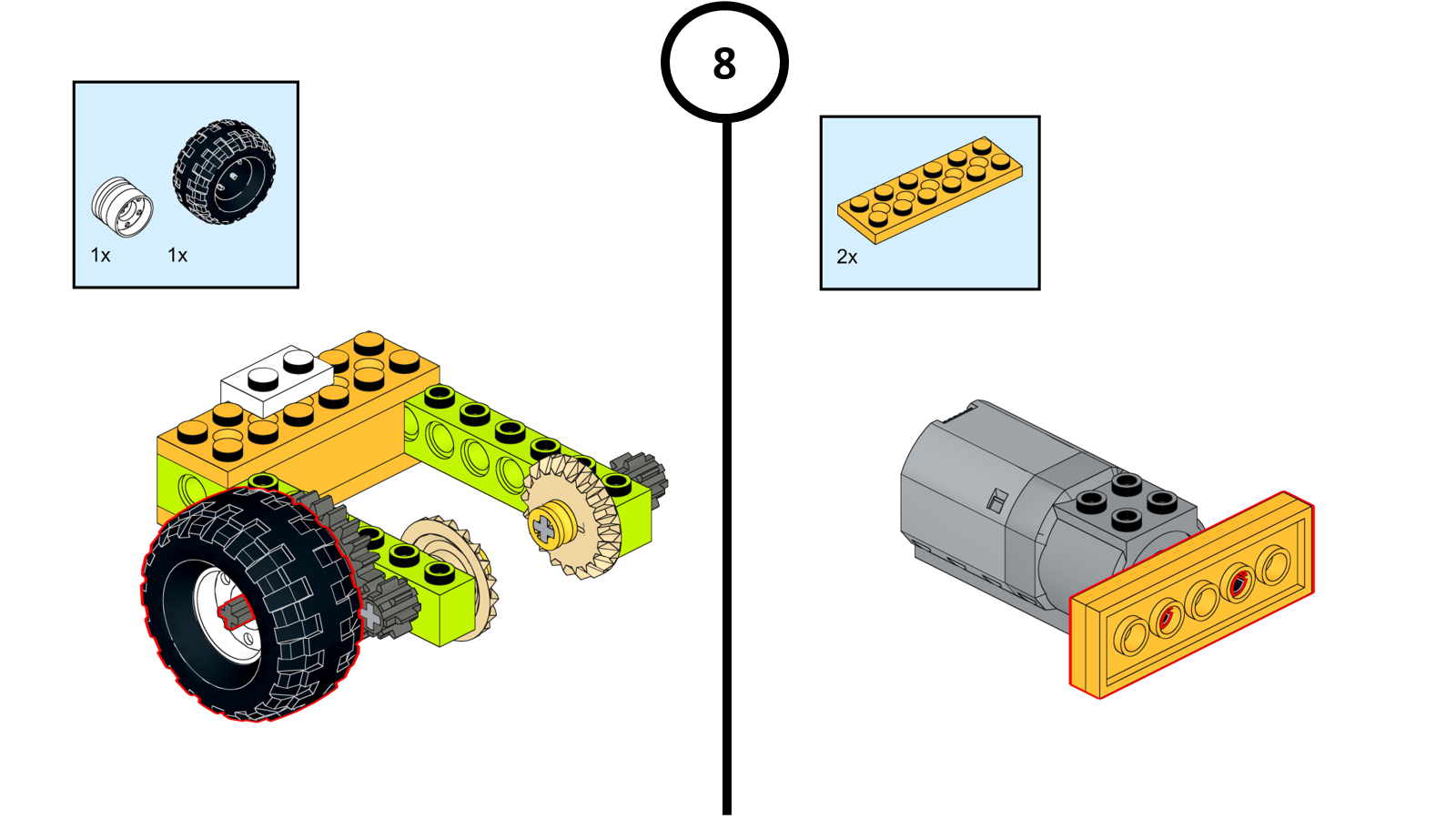 8

1x 1x

2x