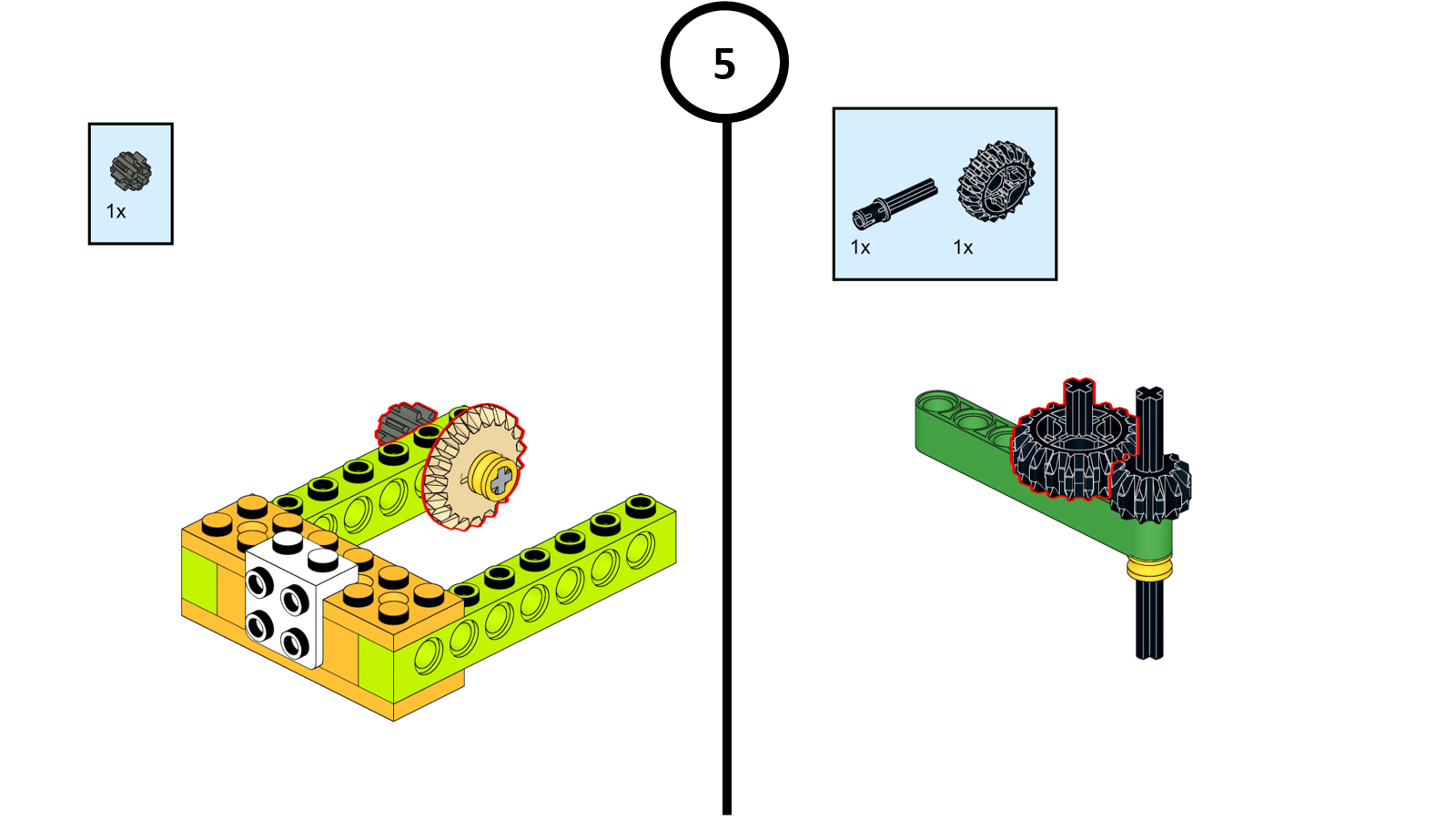 5

1x

1x 1x