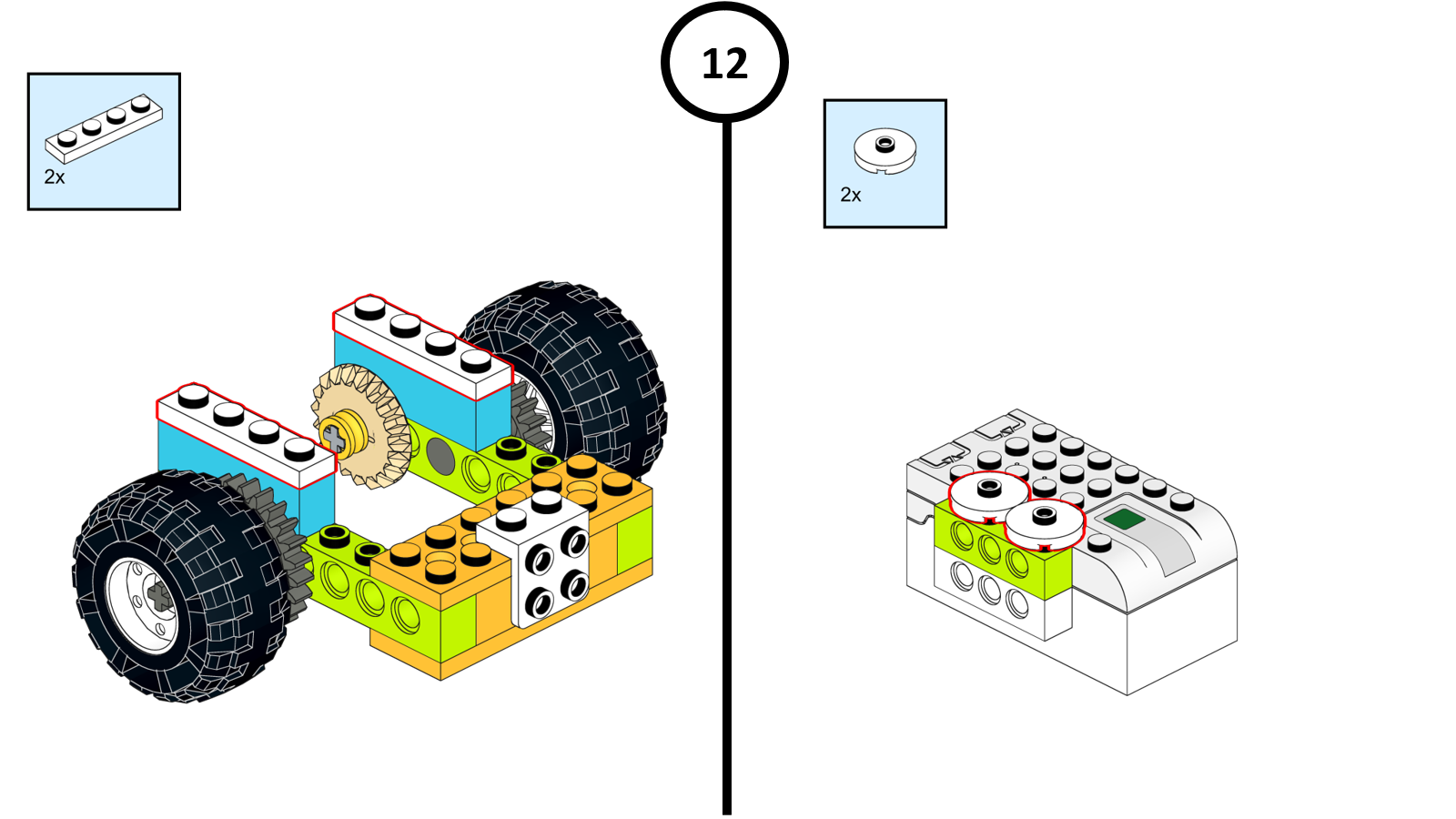 12

2x

2x