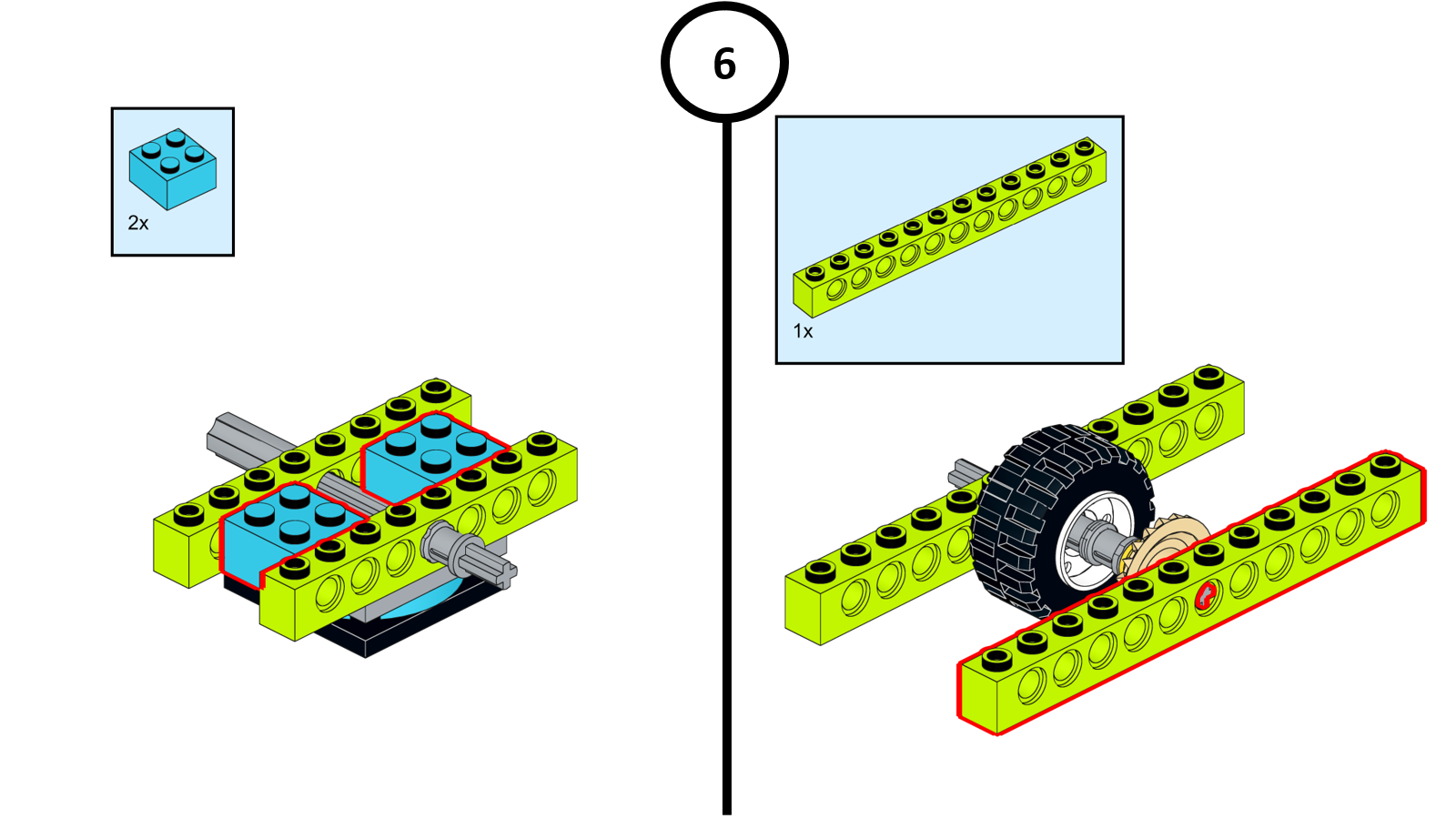 6

2x

1x