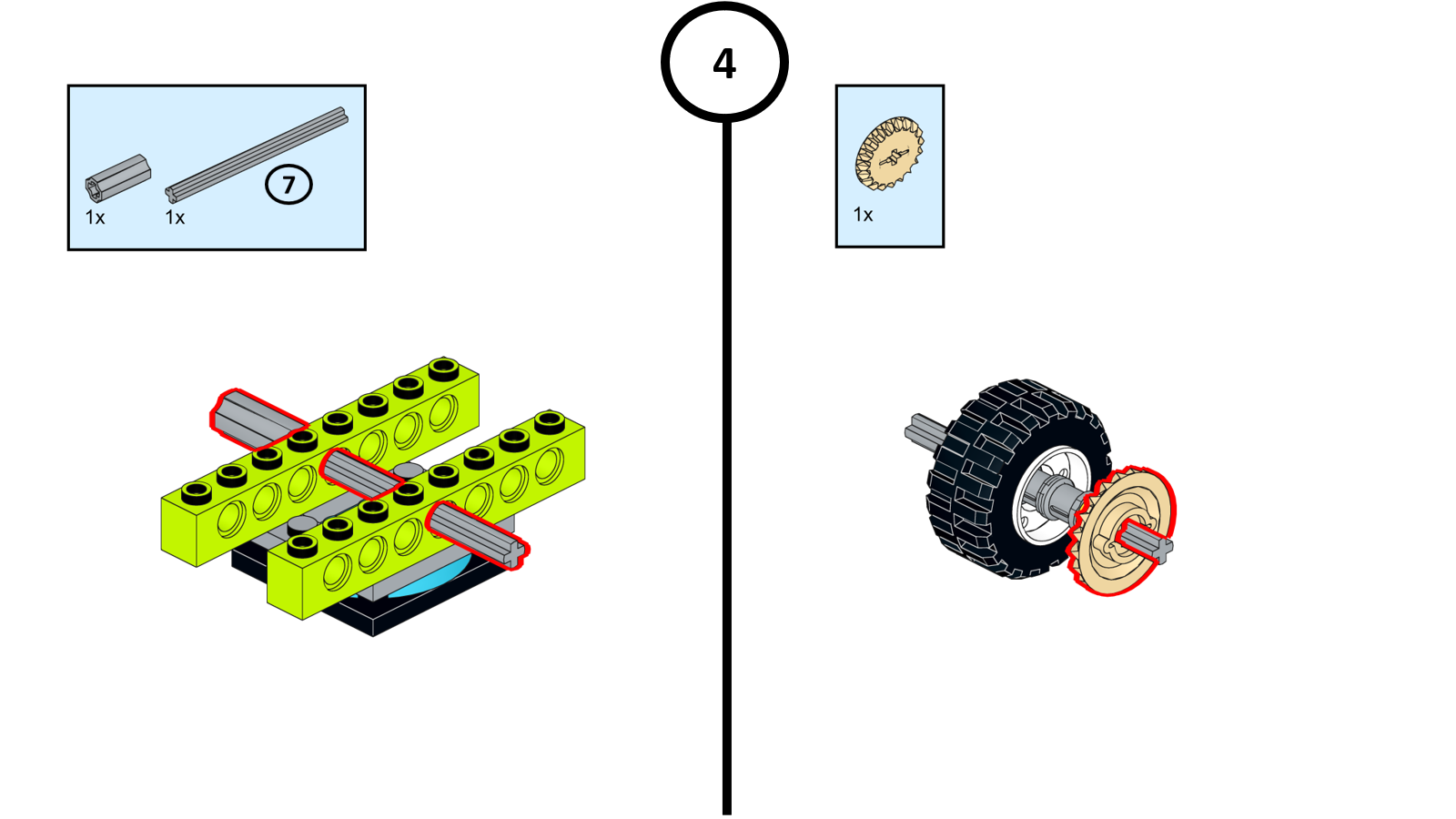 4

1x 1x 7

1x