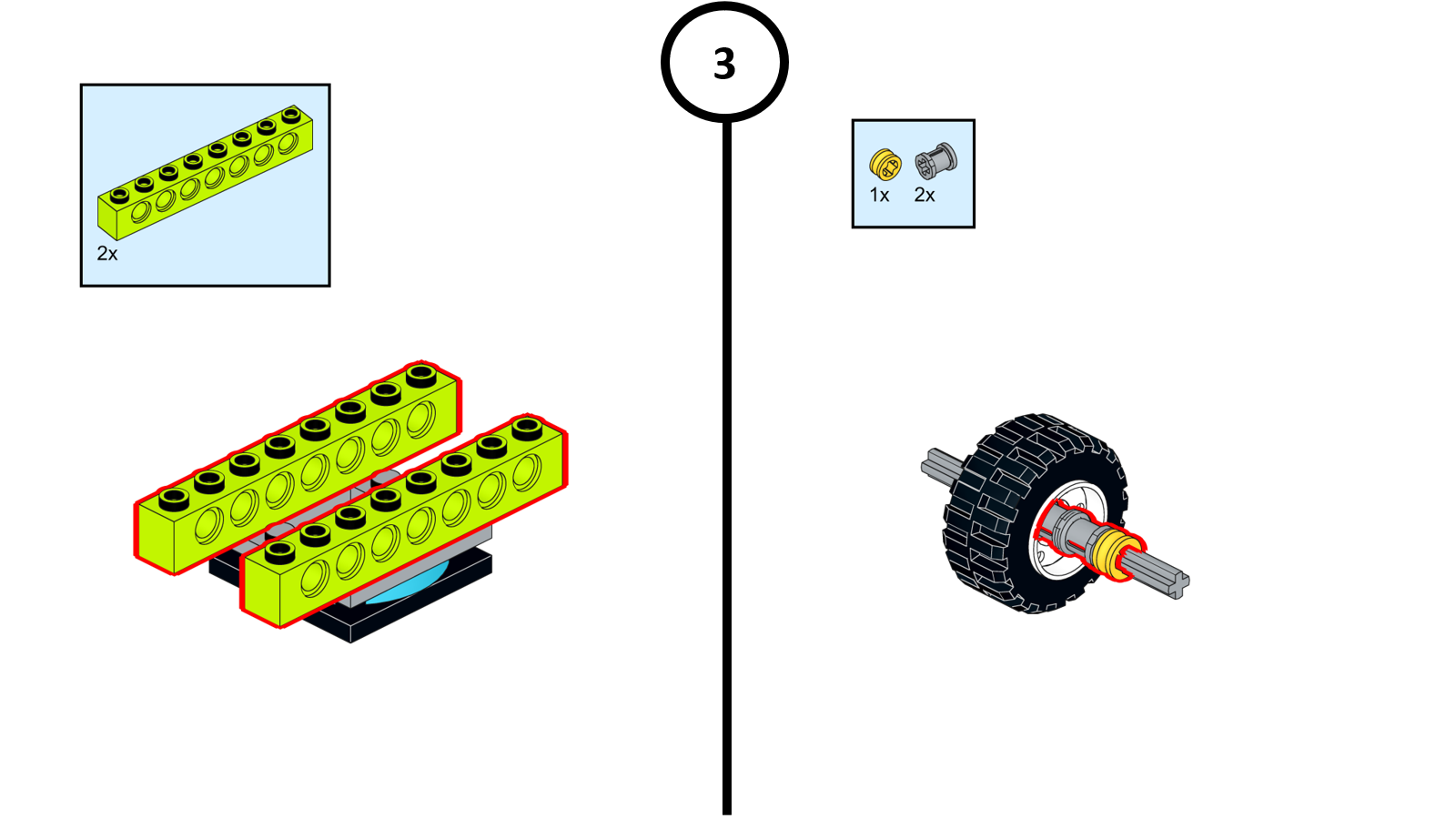 3

2x

1x 2x