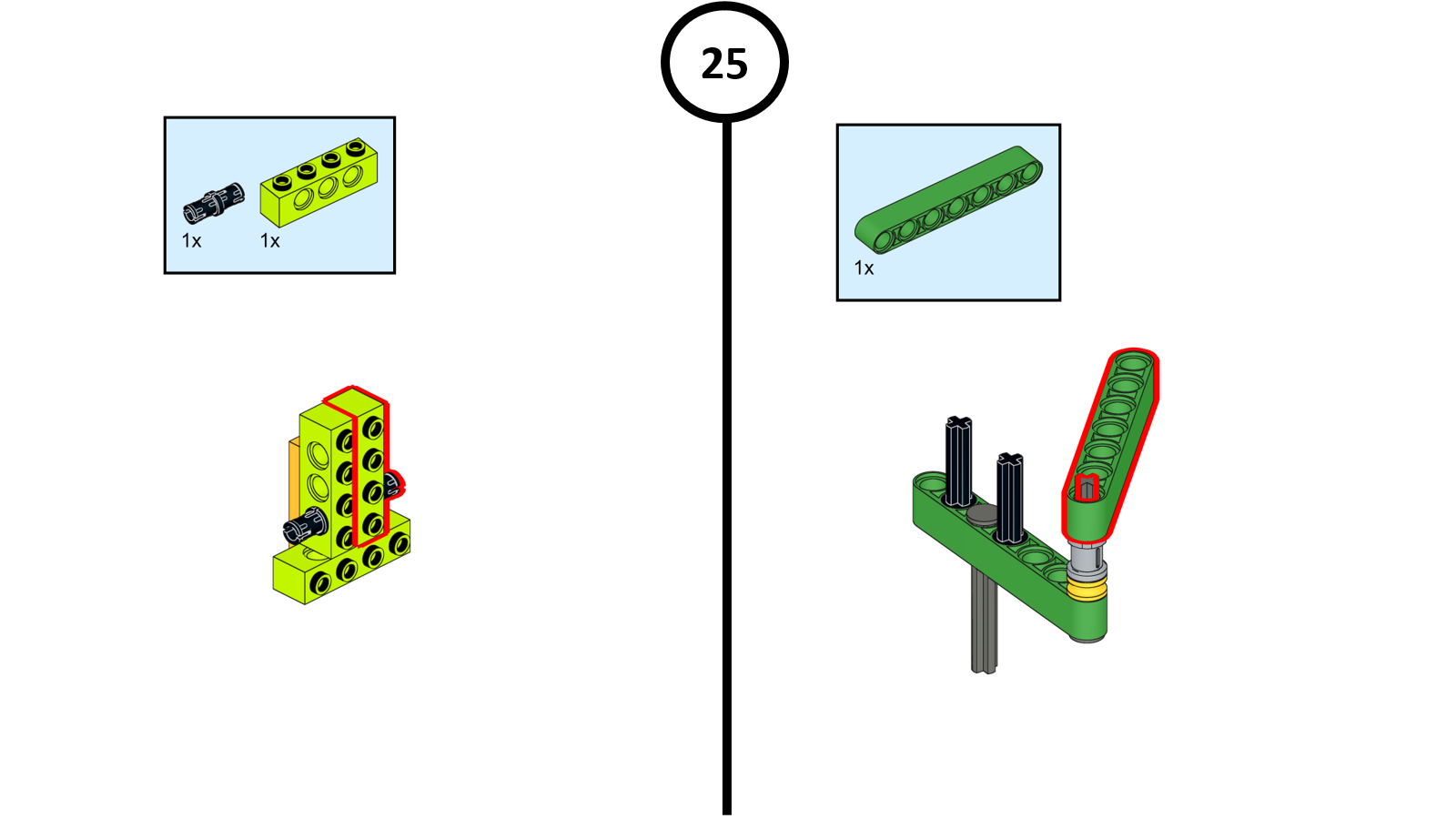 25

1x 1x

1x