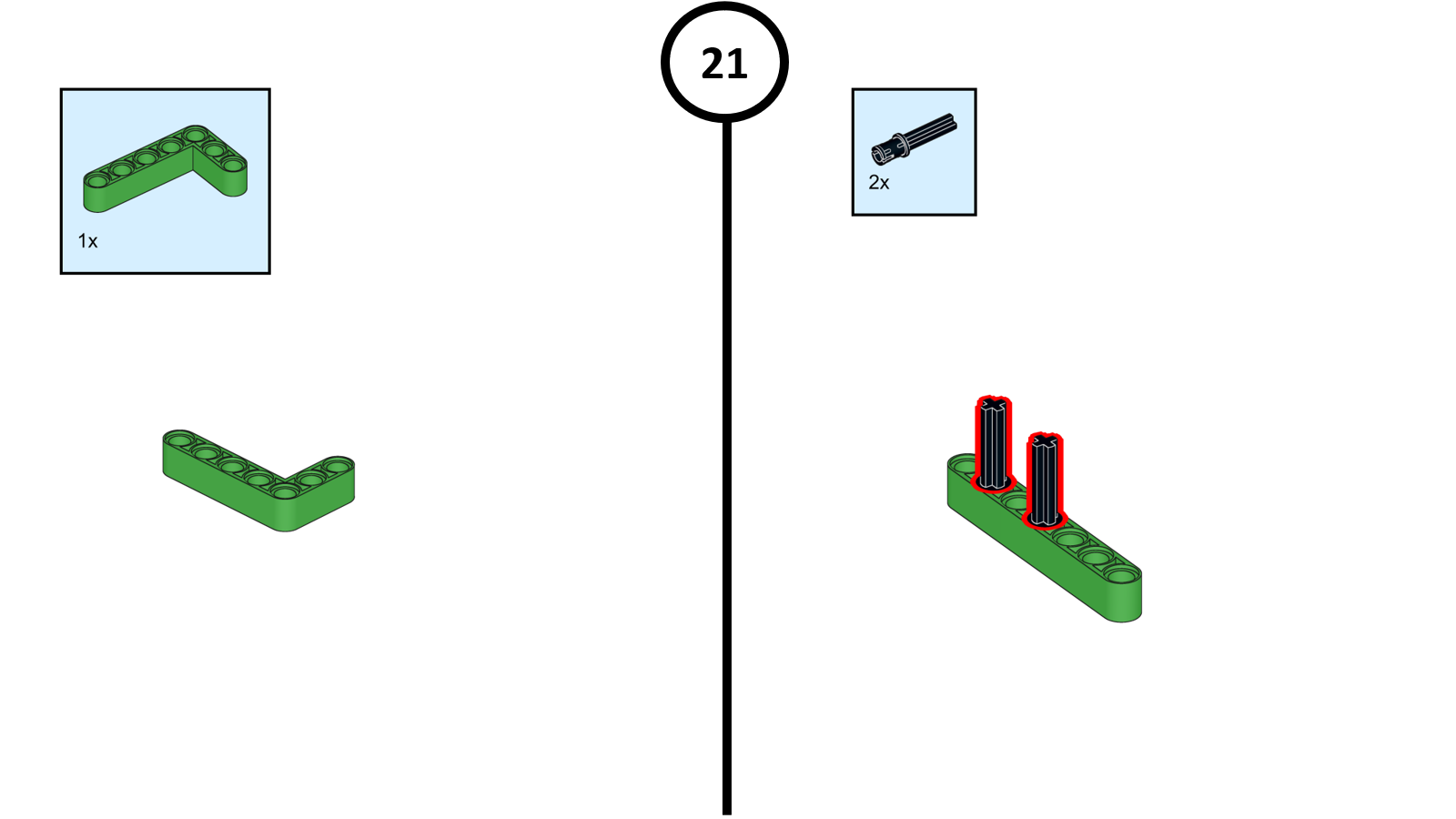 21

1x

2x