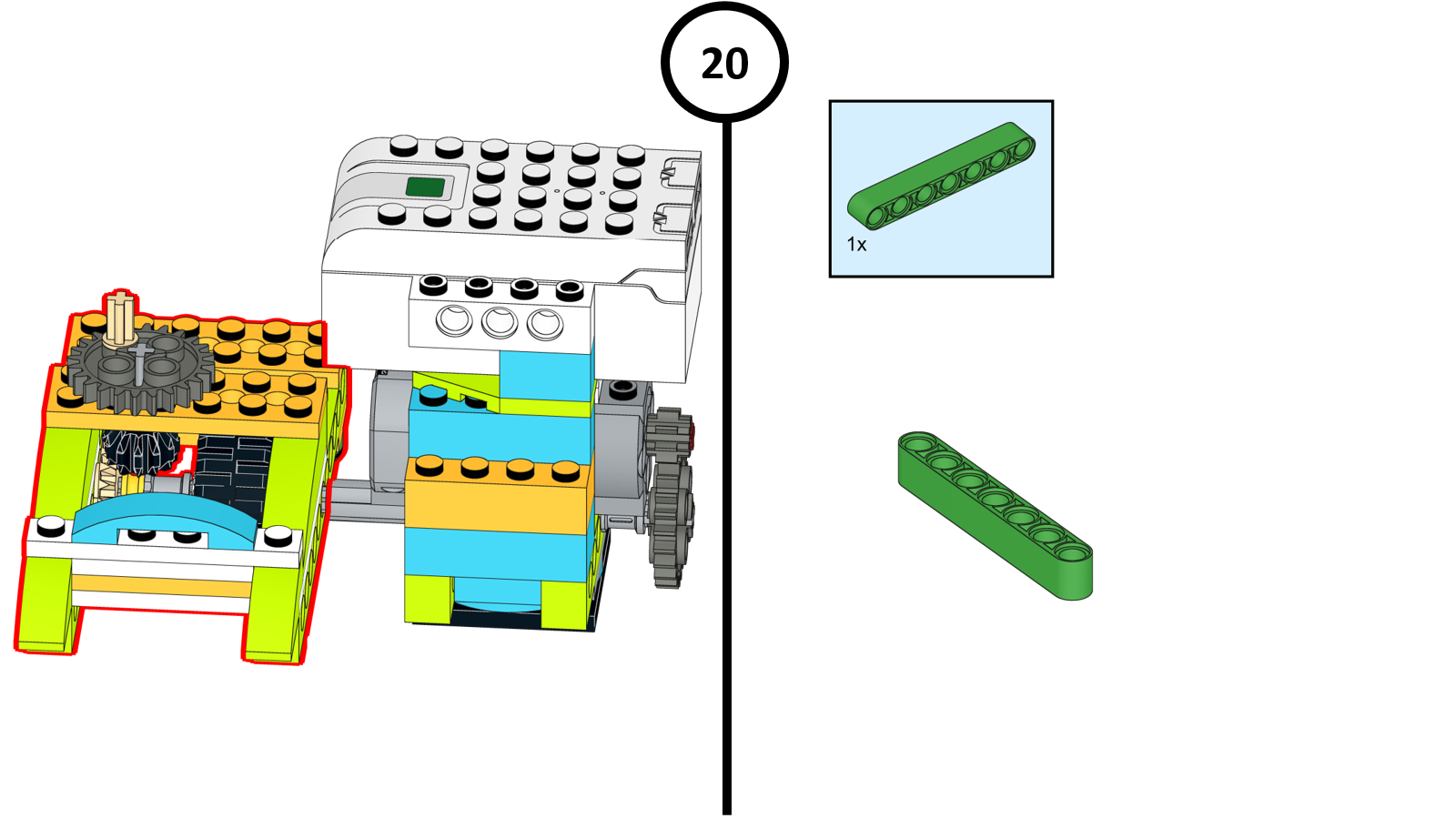 20

1x