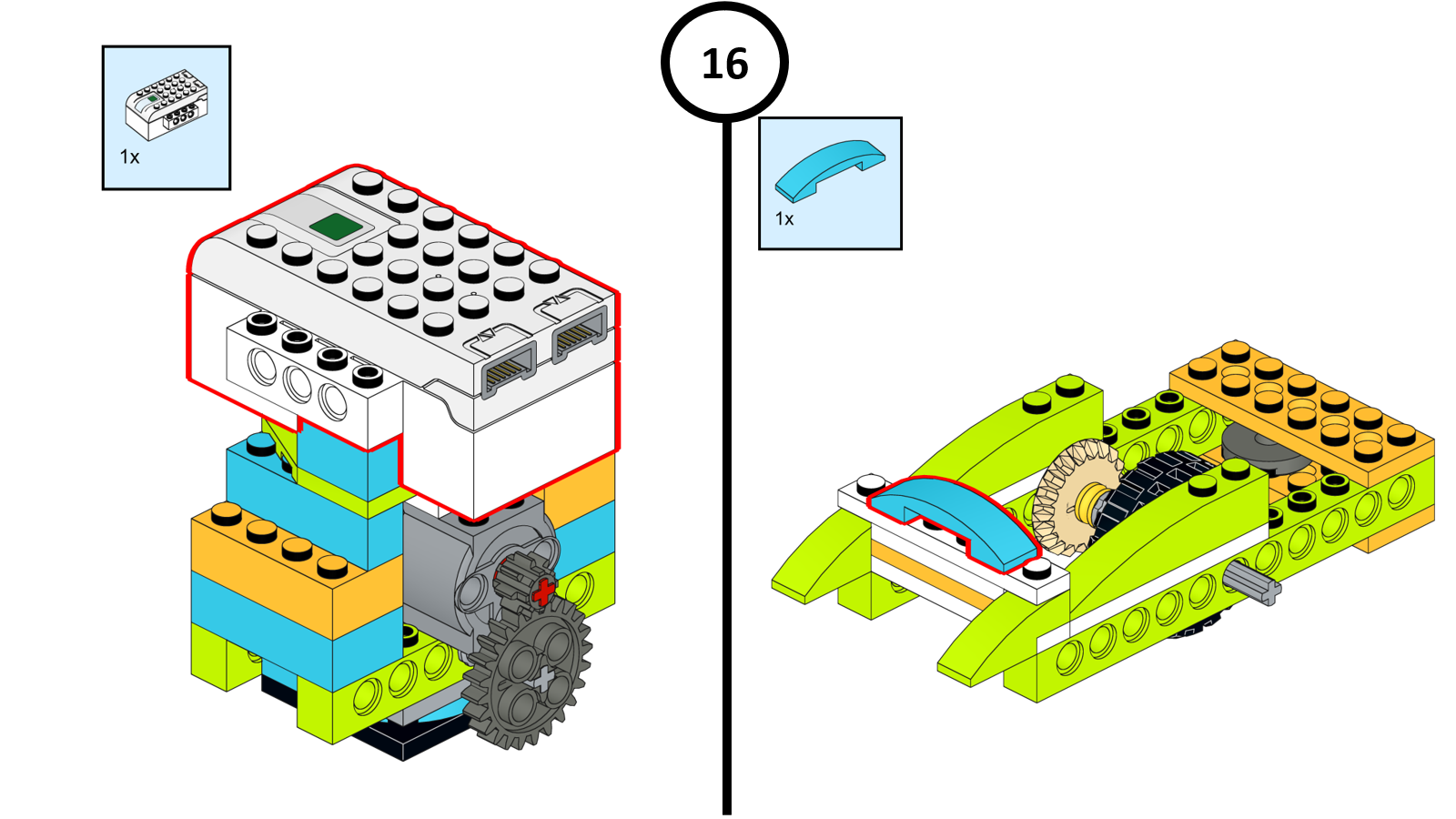 1x

16

1x