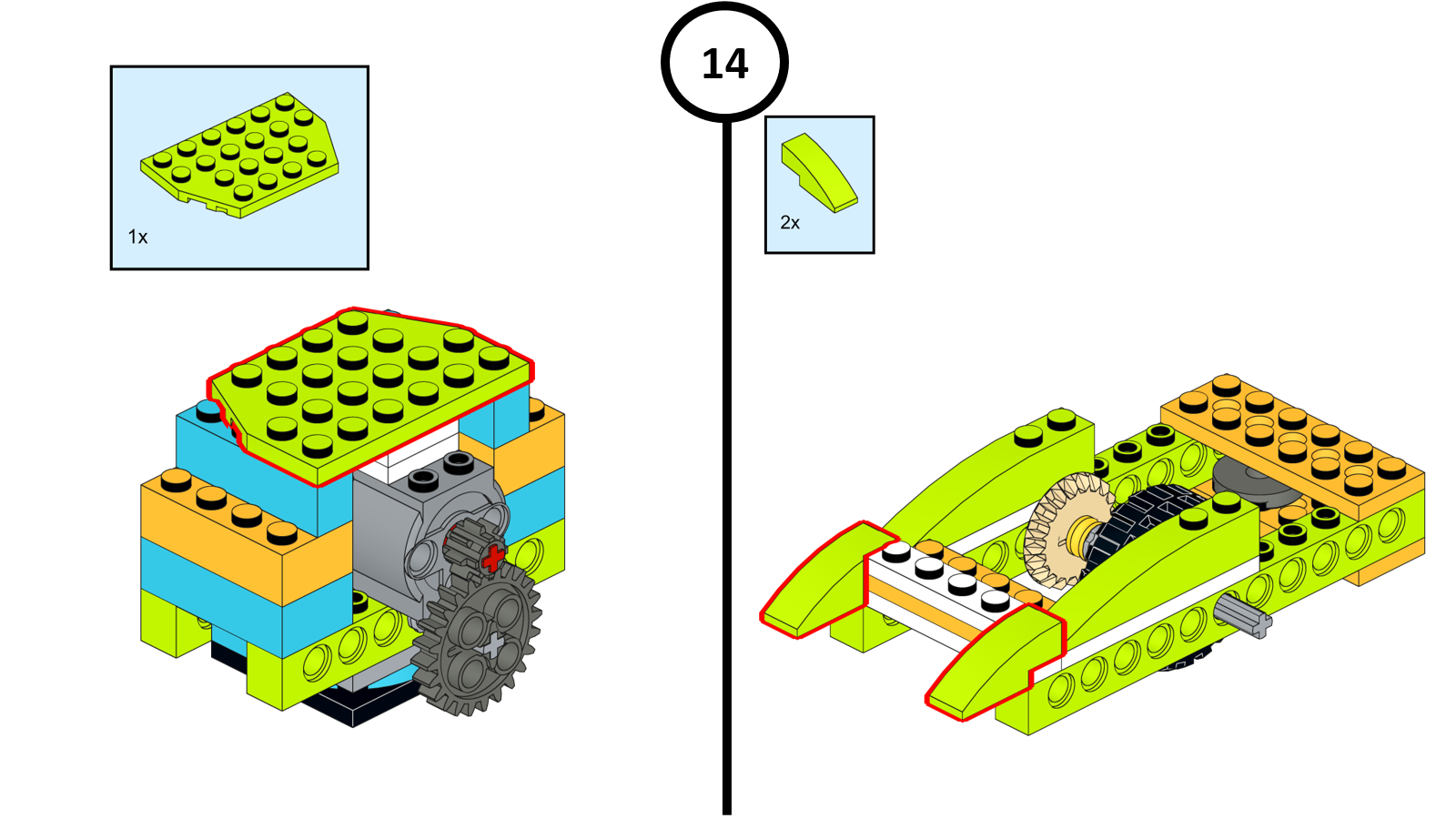 1x

14

2x