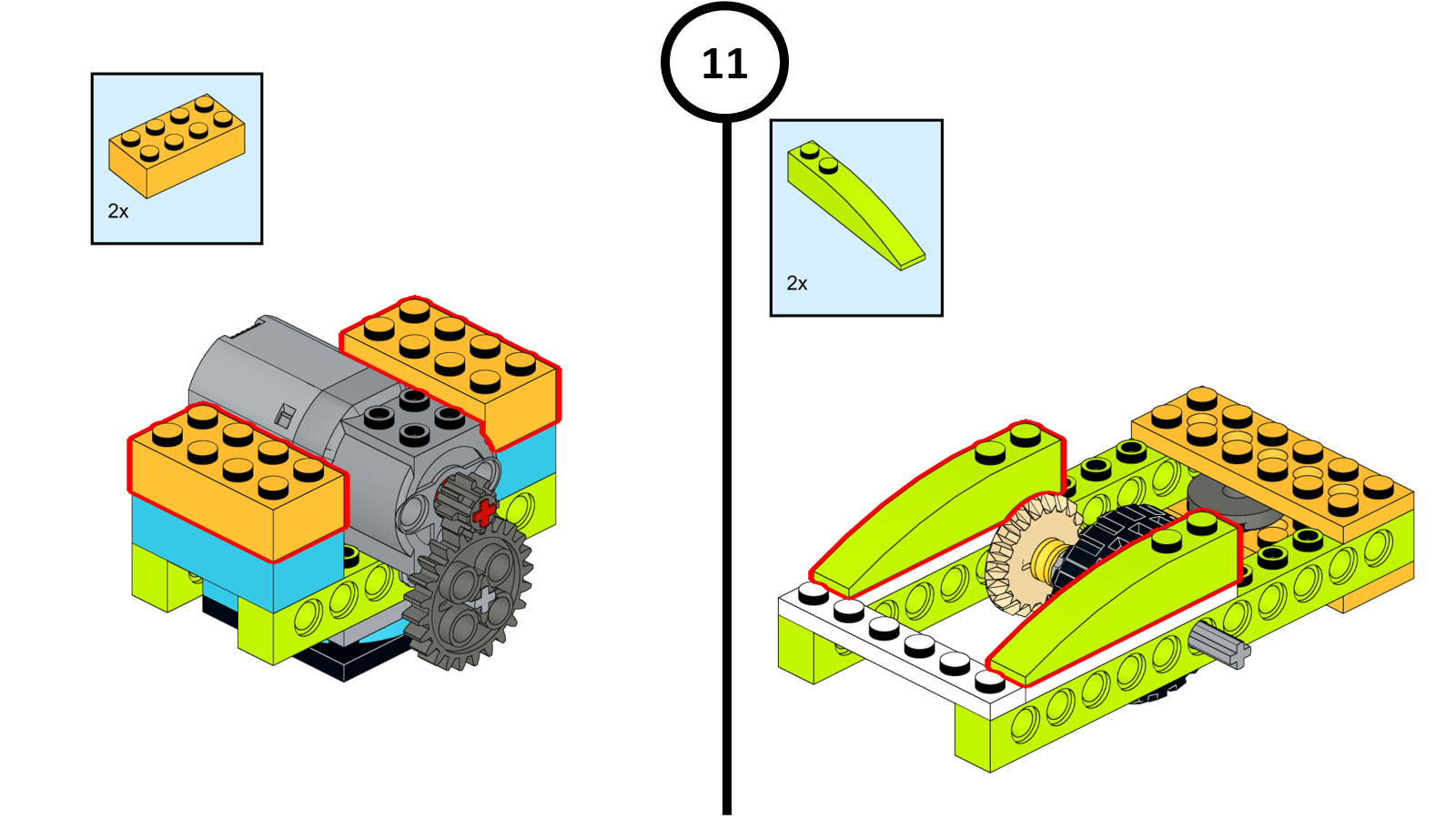 2x

11

2x