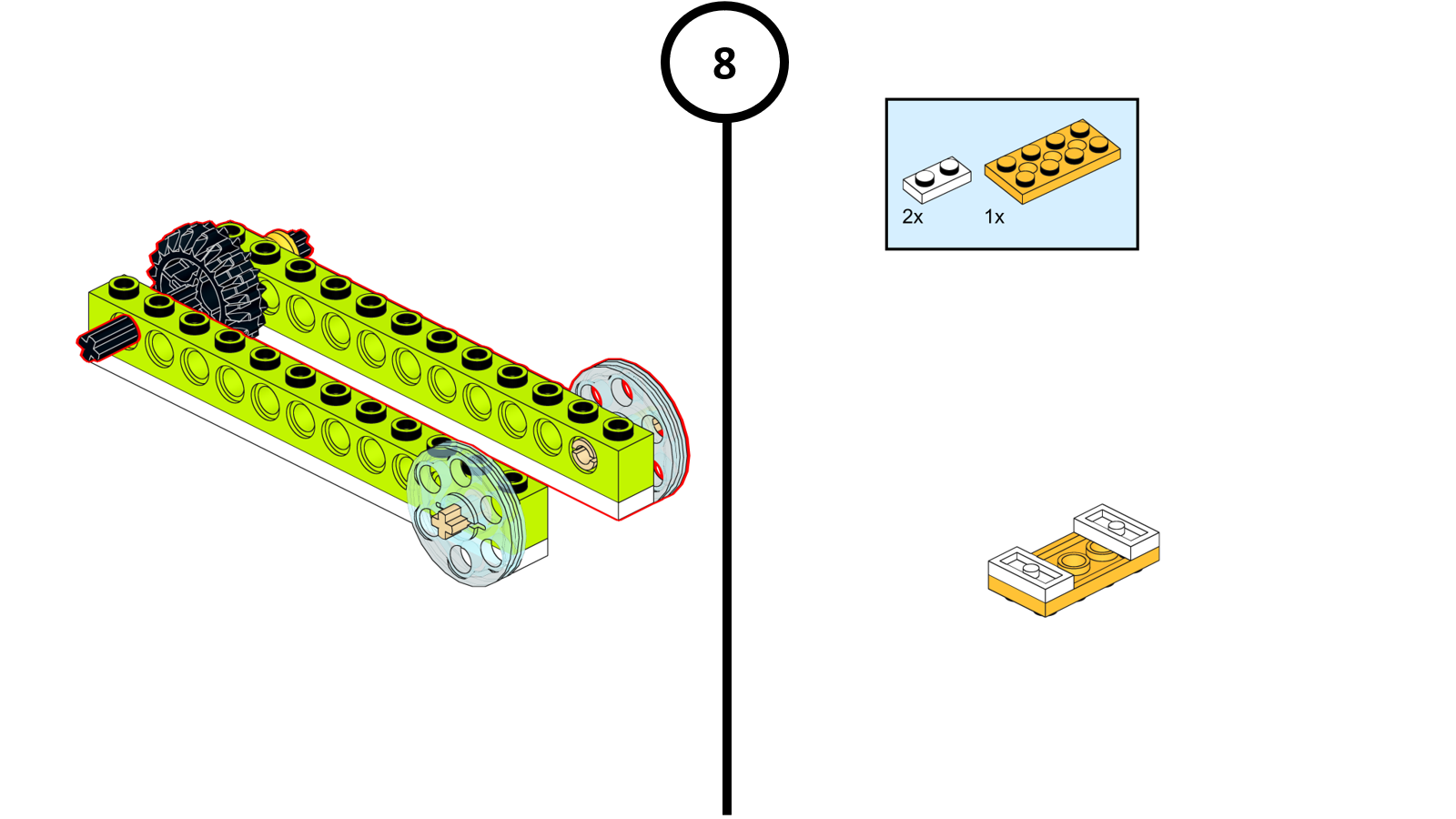 8

2x

1x