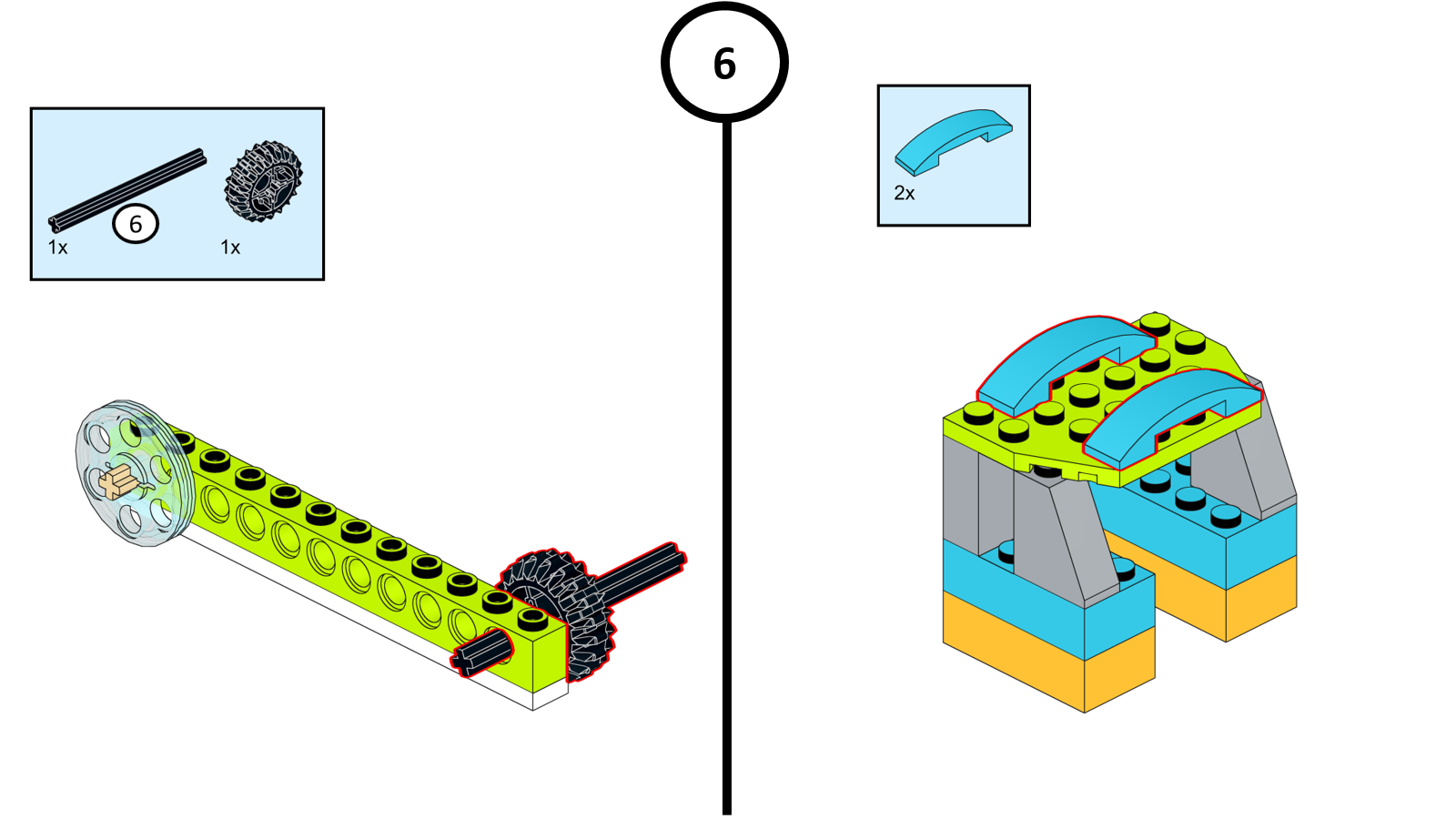 6

6
1x
1x

2x