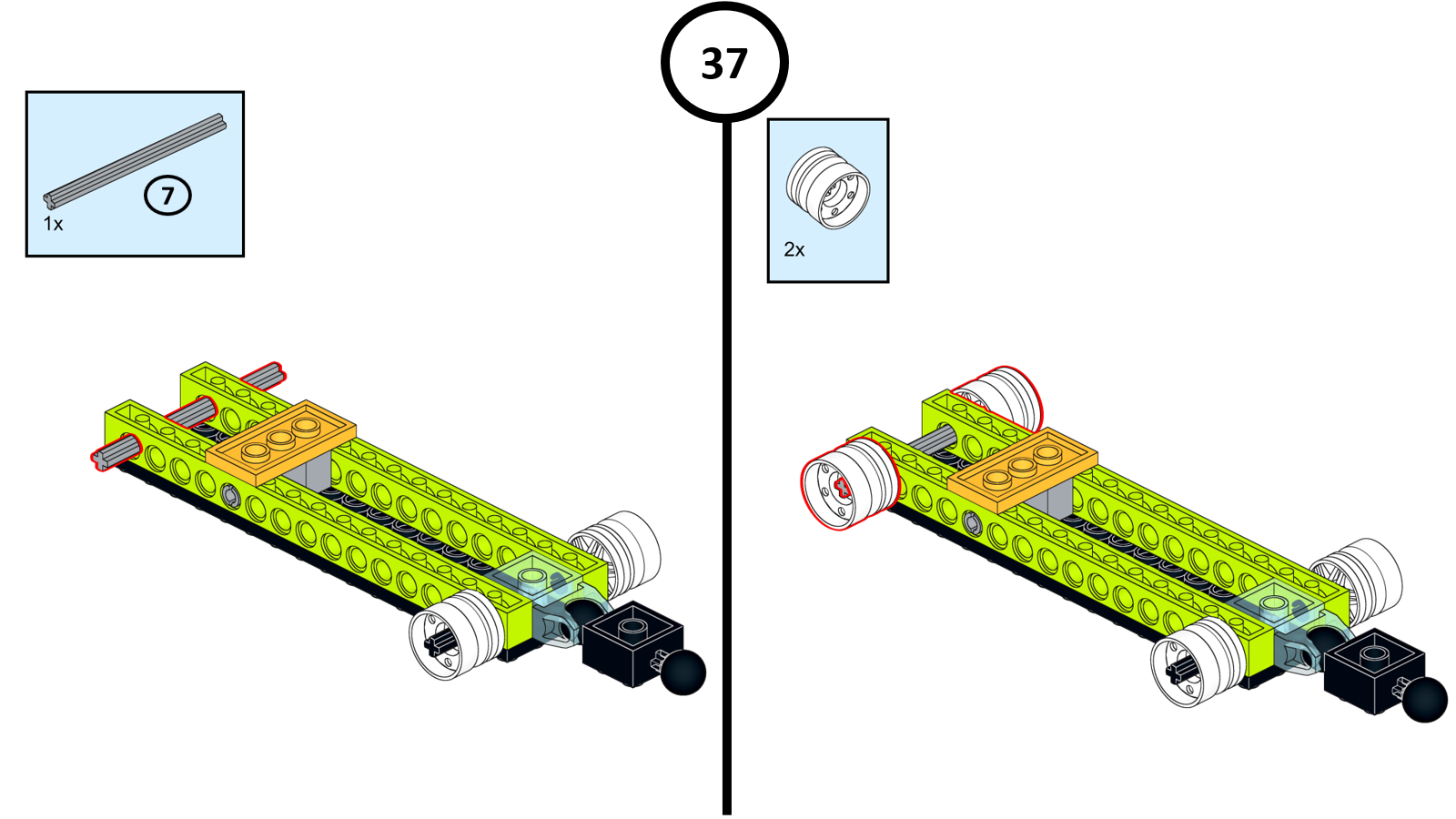 37

7

1x

2x