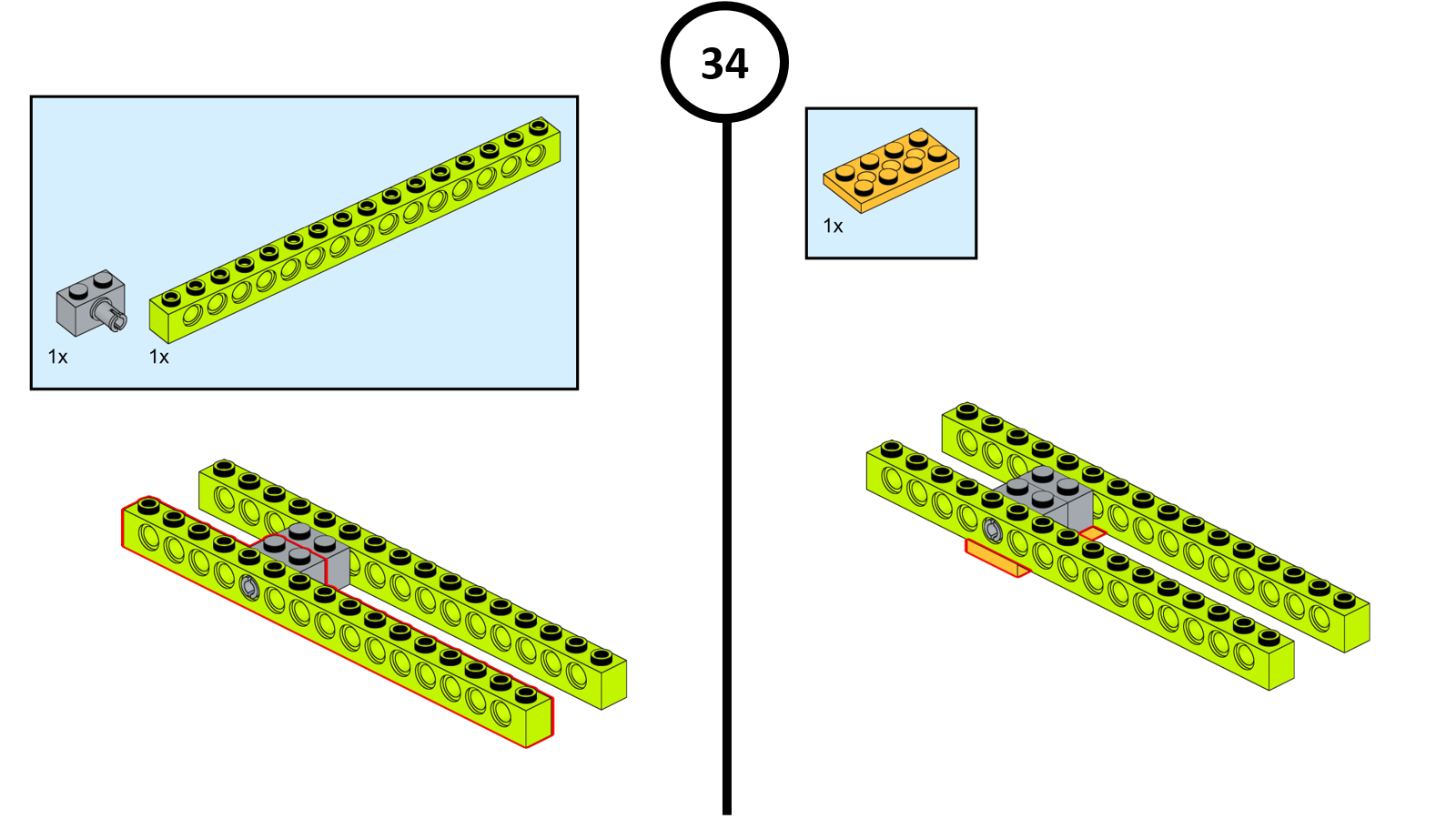 34

1x 1x

1x