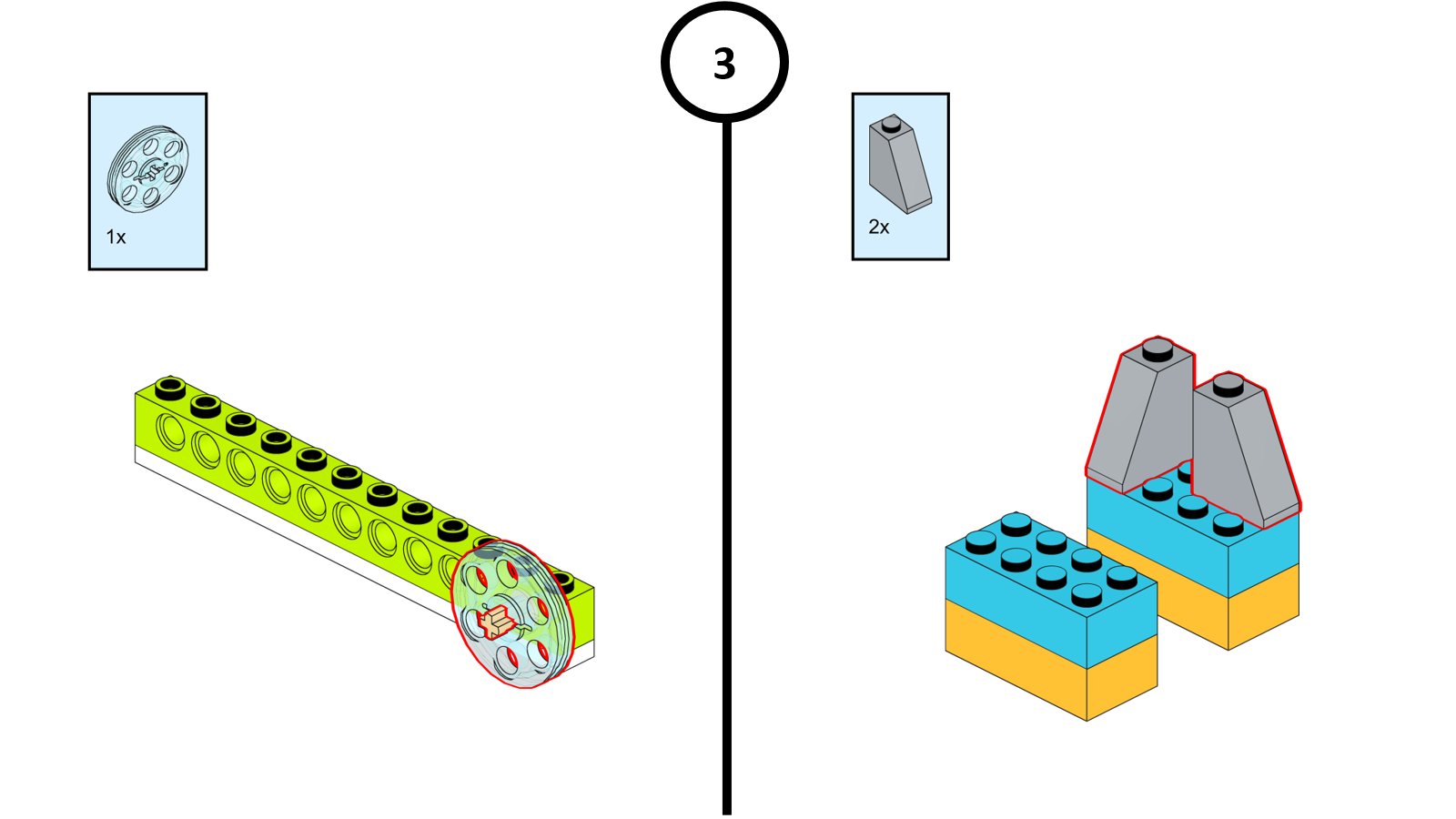 3

1x

2x