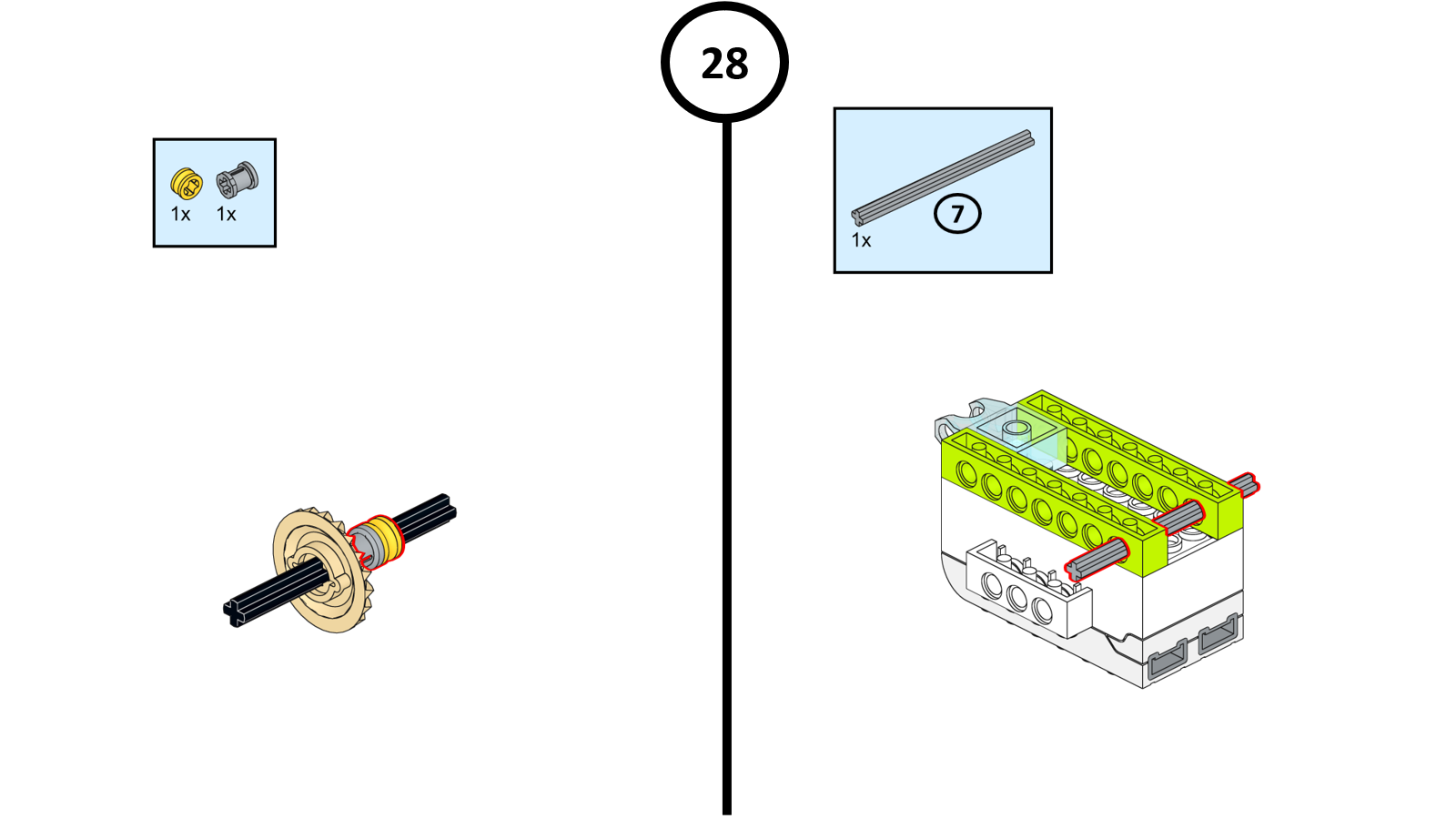 28

1x 1x

7
1x