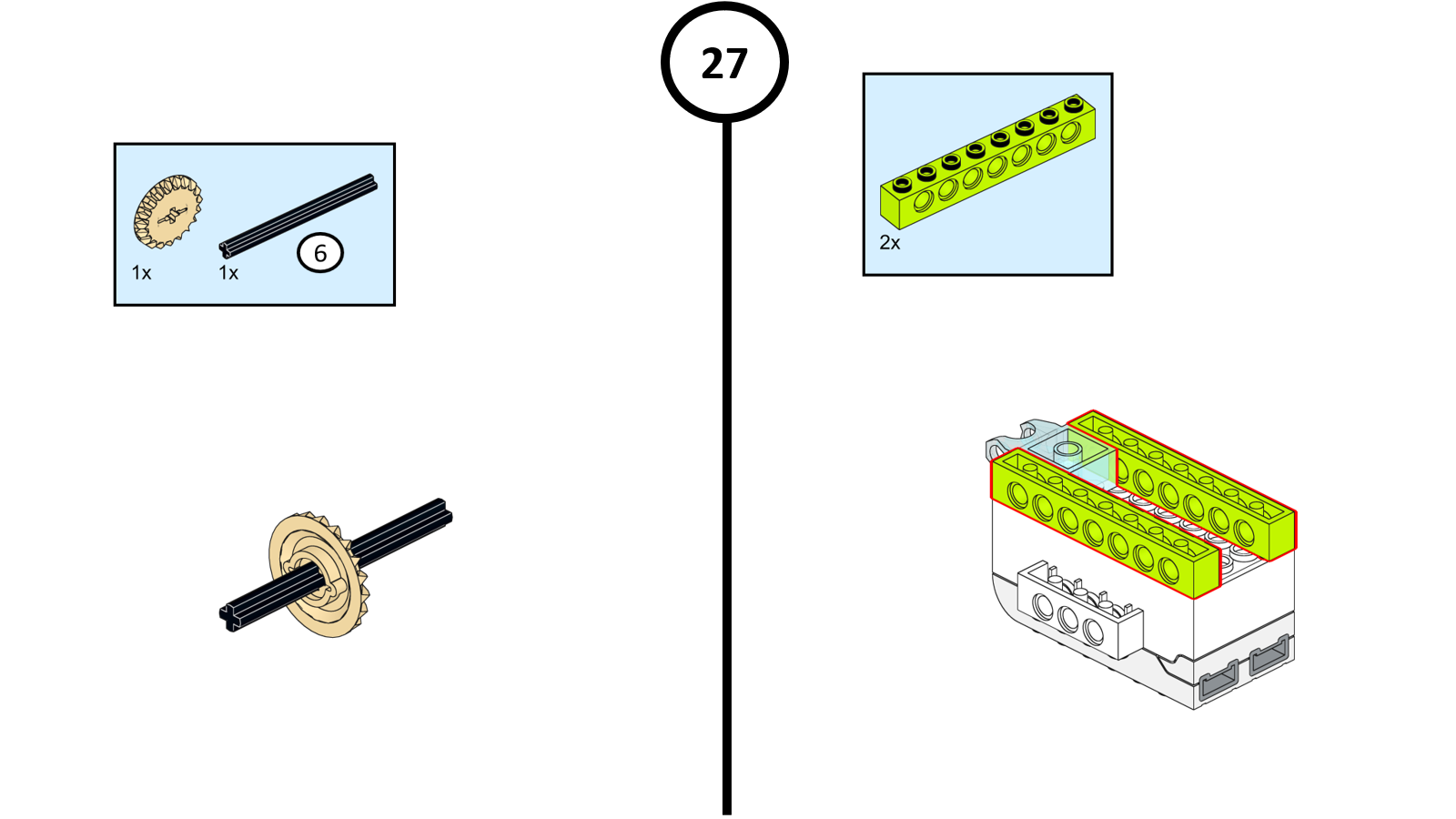 27

1x 1x 6

2x