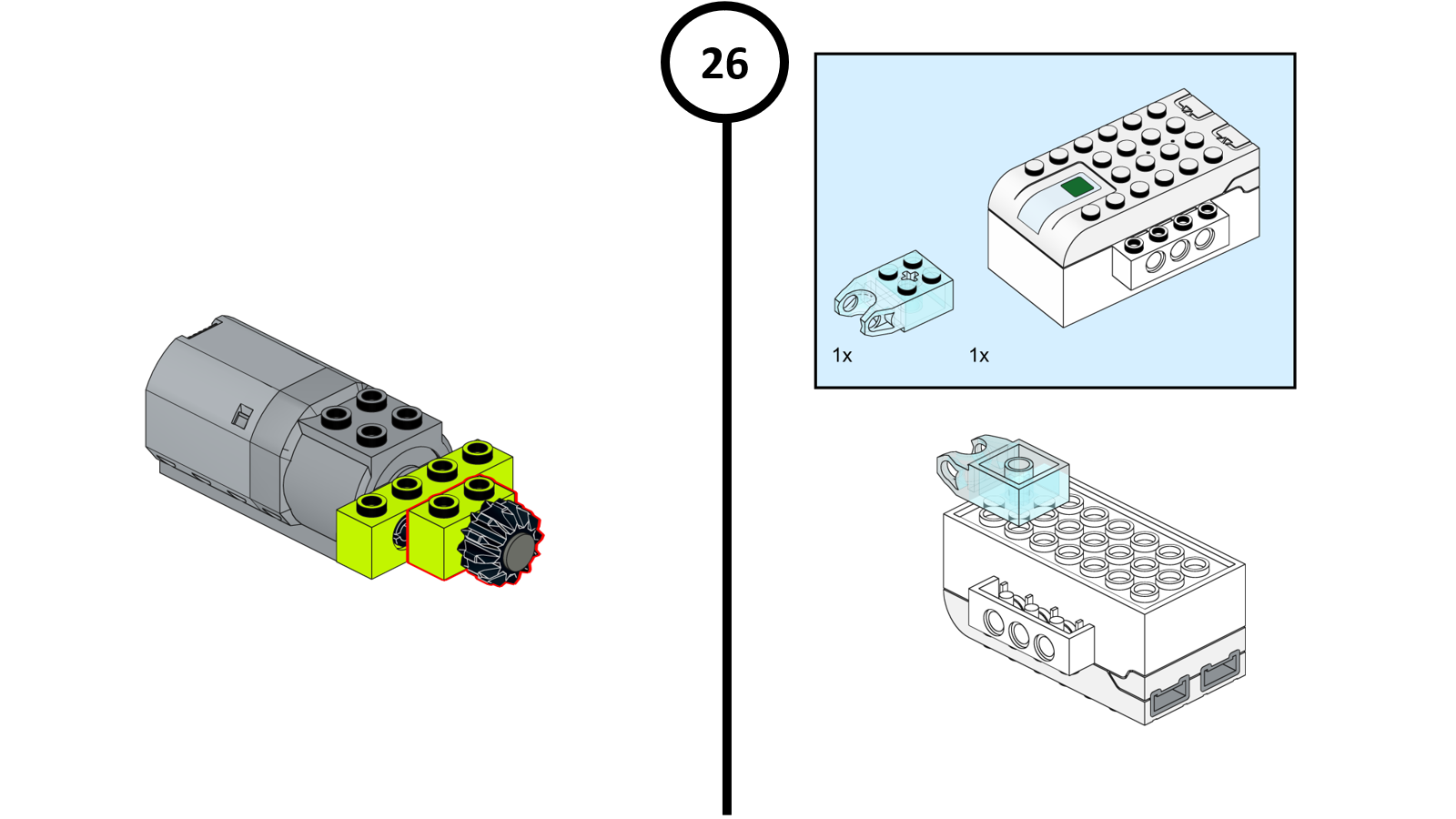 26

1x

1x