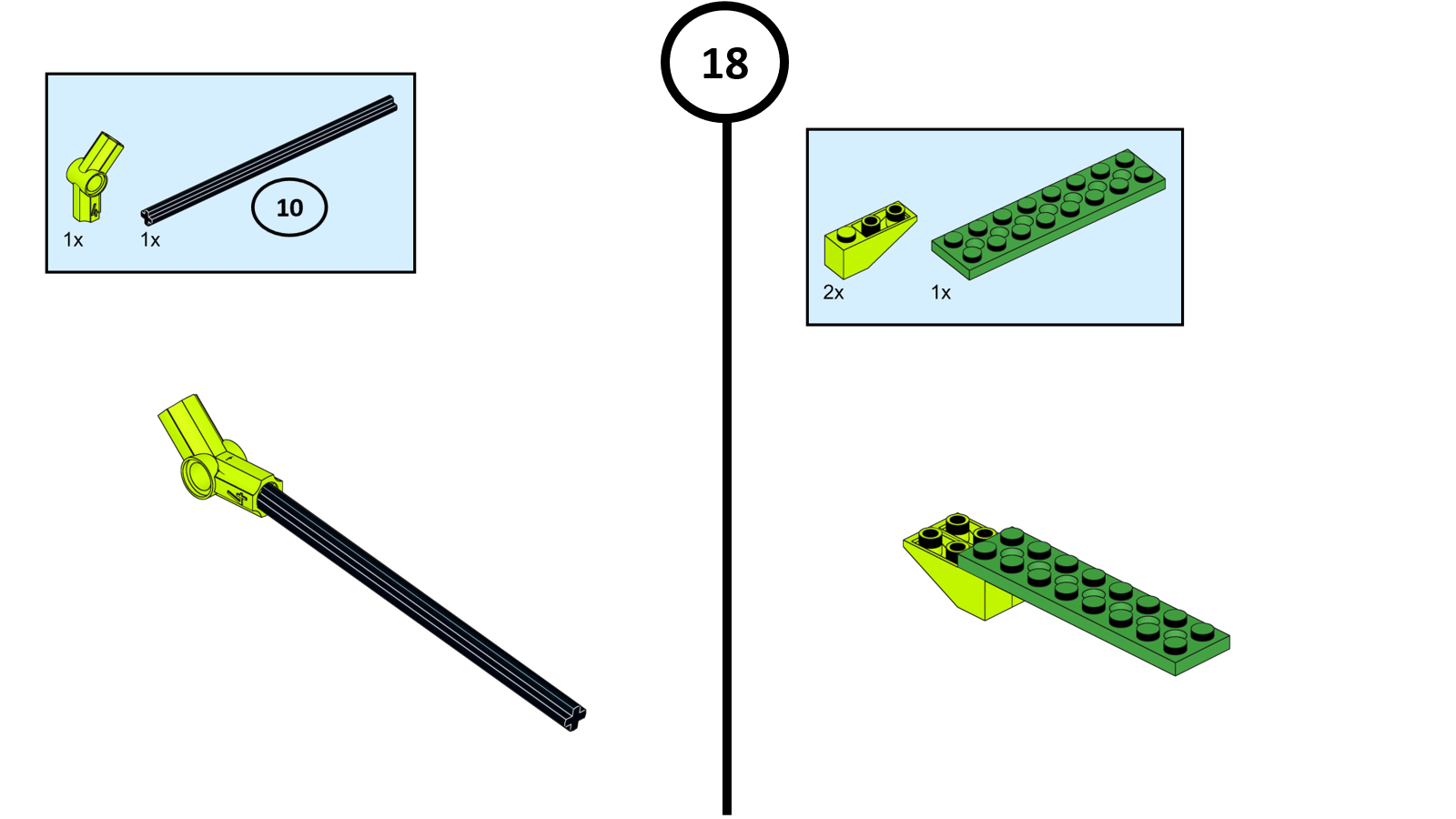 18

1x 1x 10

2x 1x