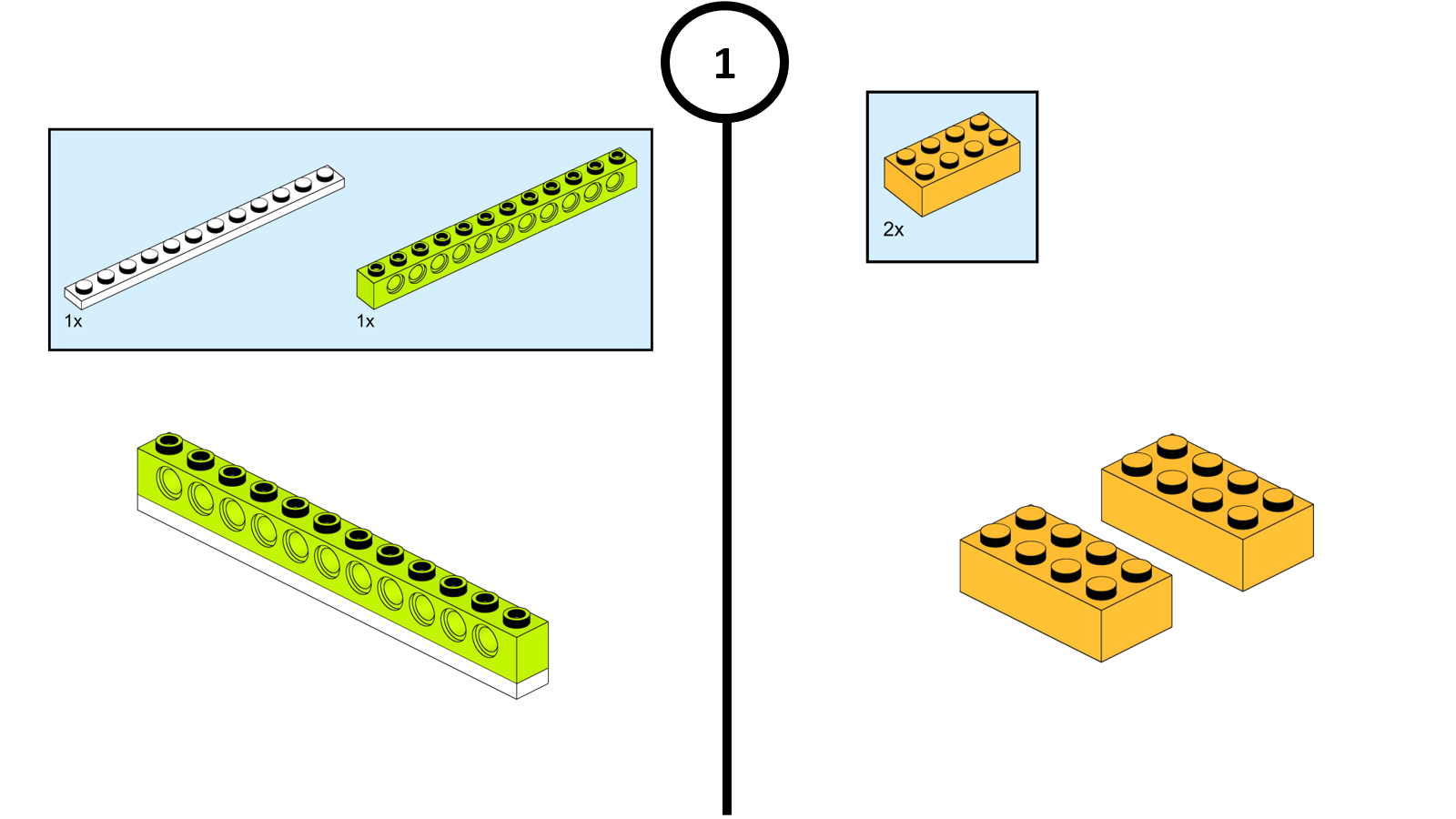 1

1x

1x

2x