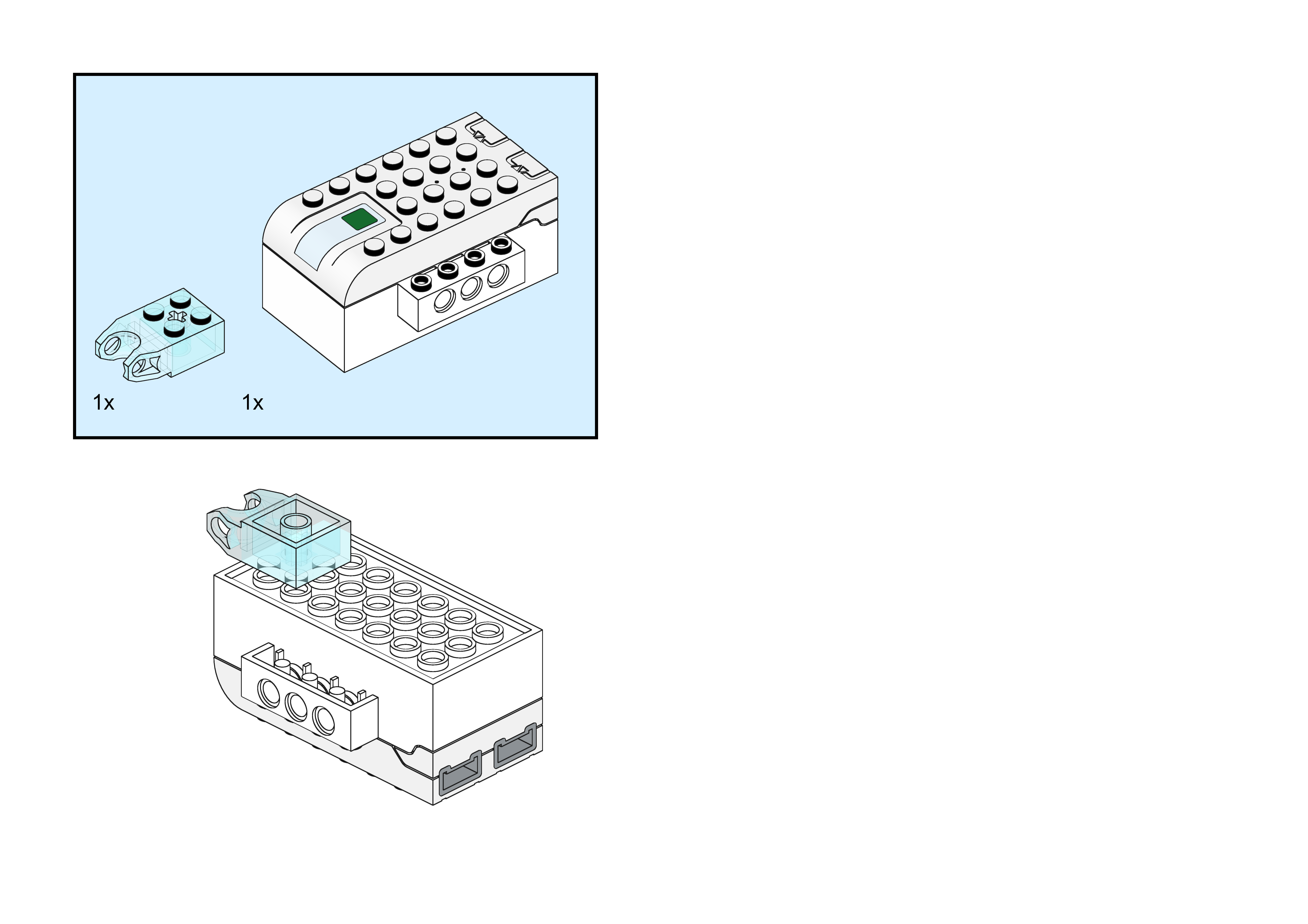 1x

1x