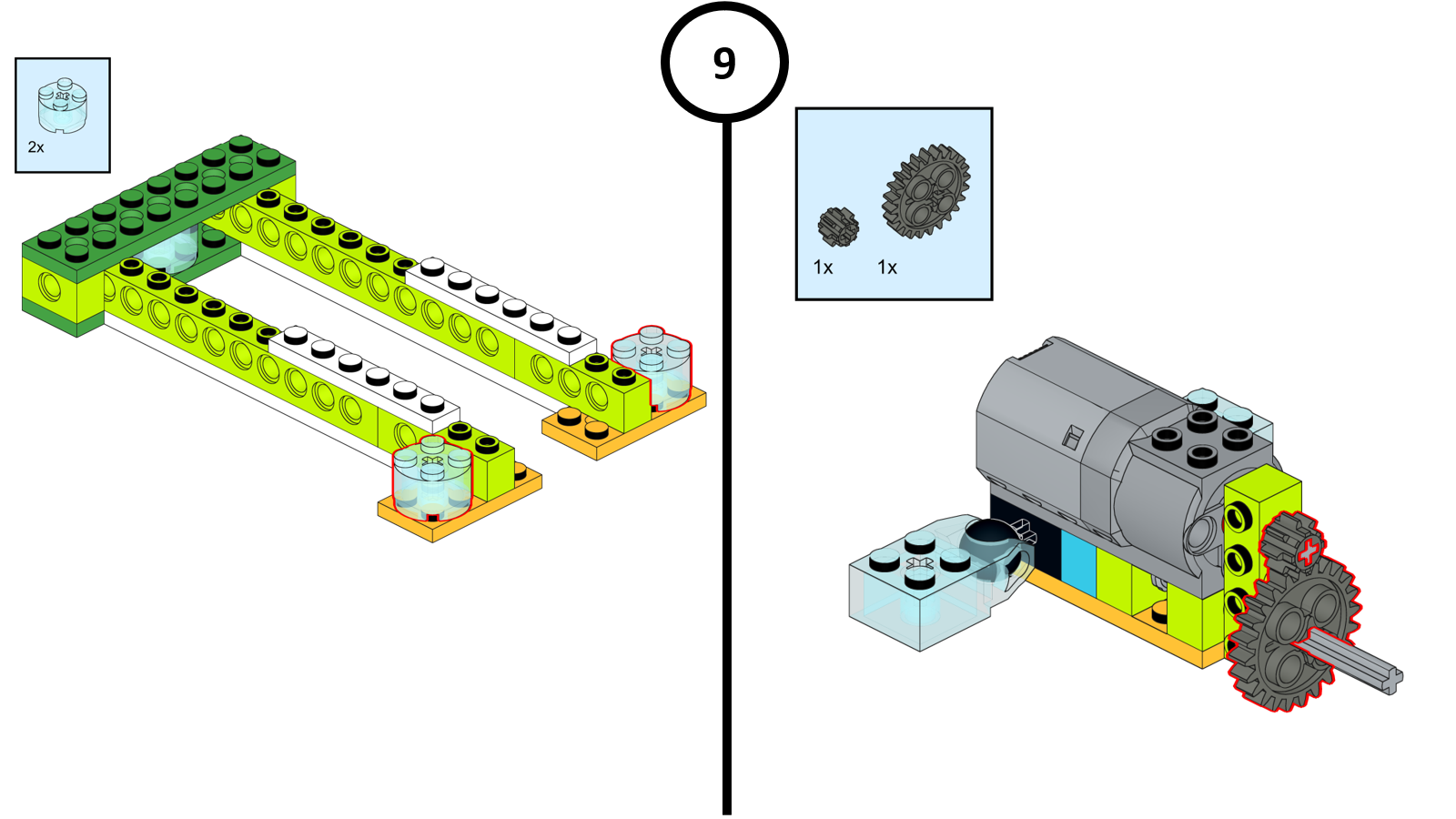 2x

9

1x 1x