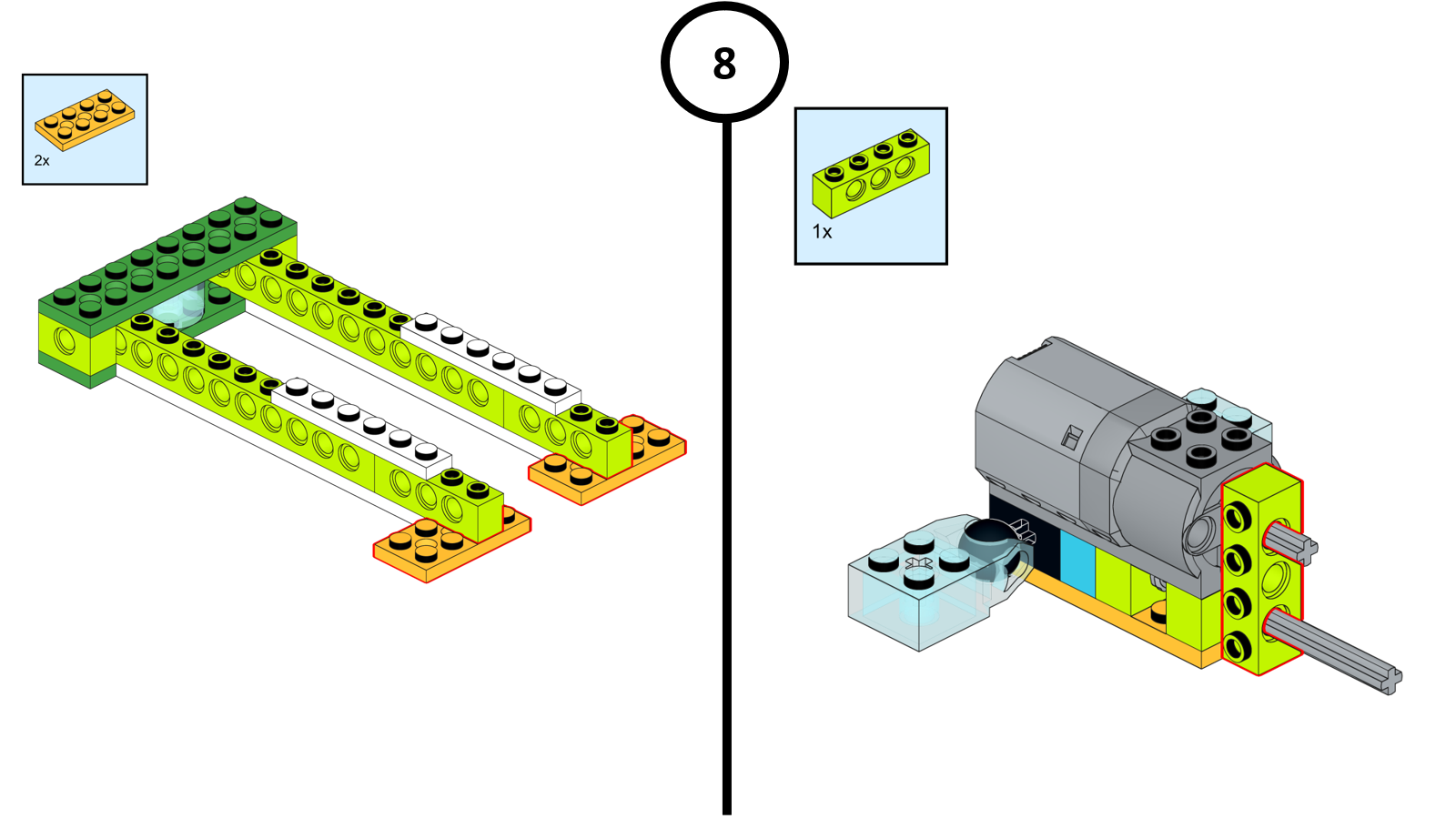 2x

8

1x