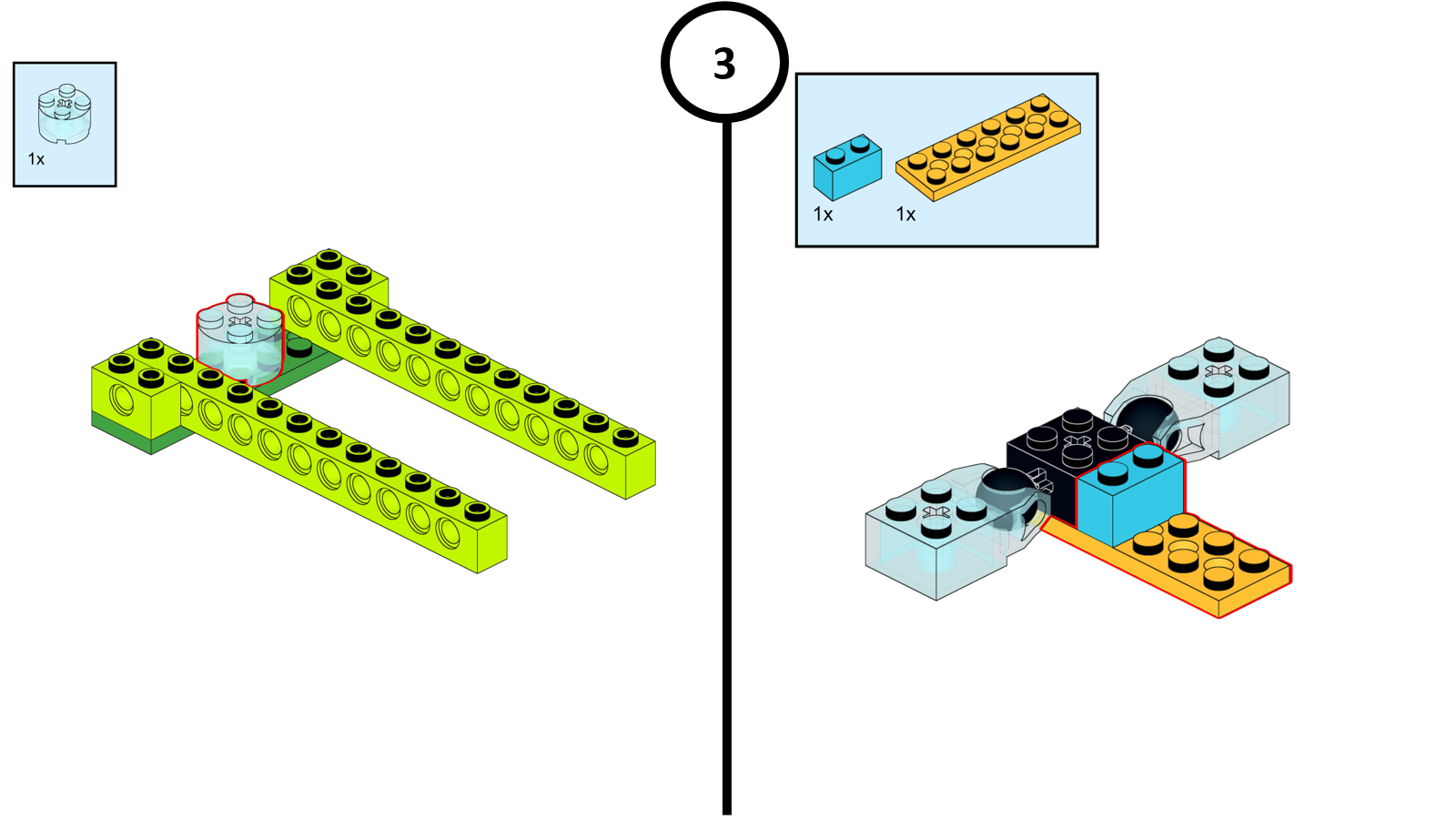 1x

3

1x 1x