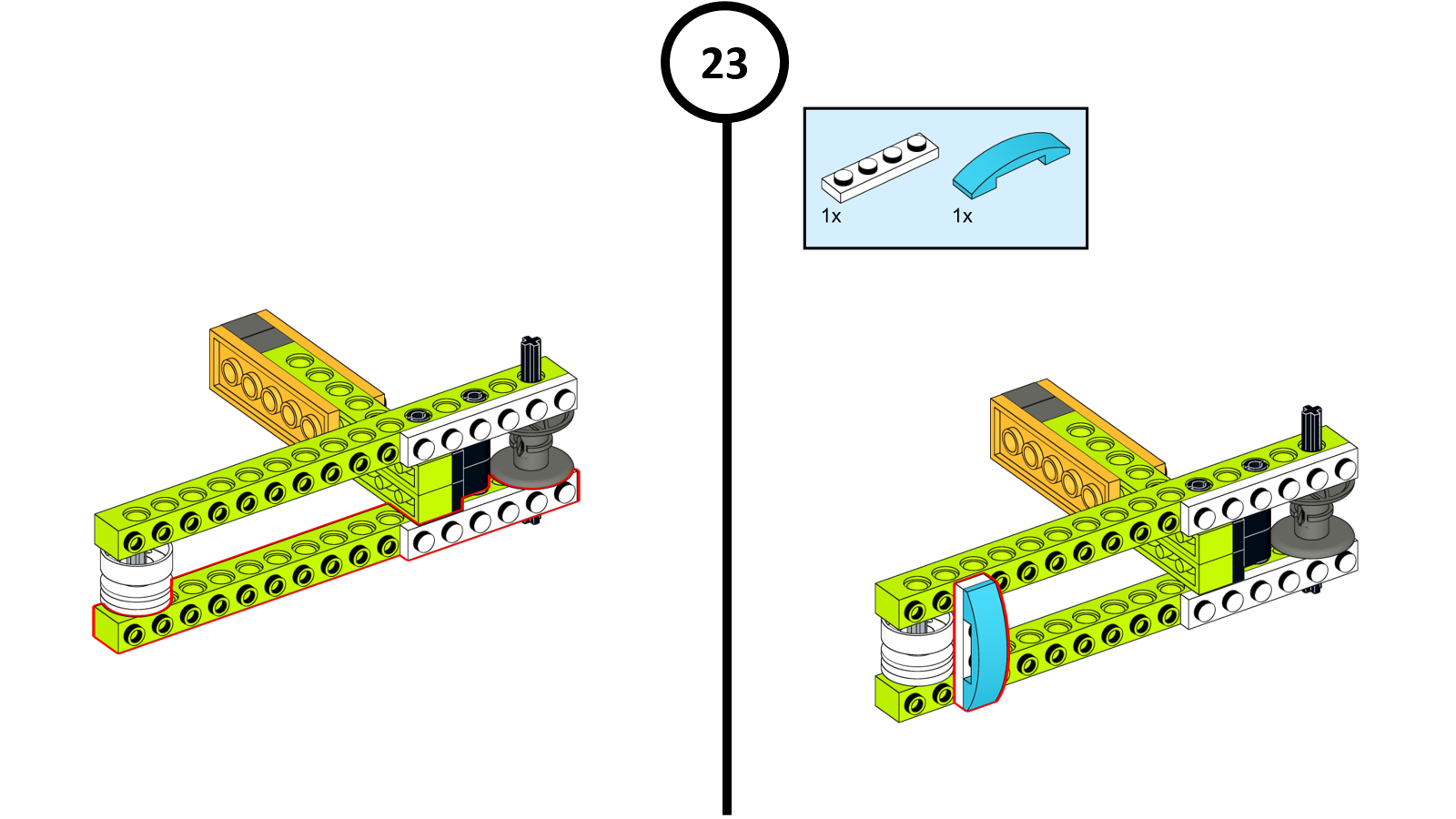 23

1x

1x