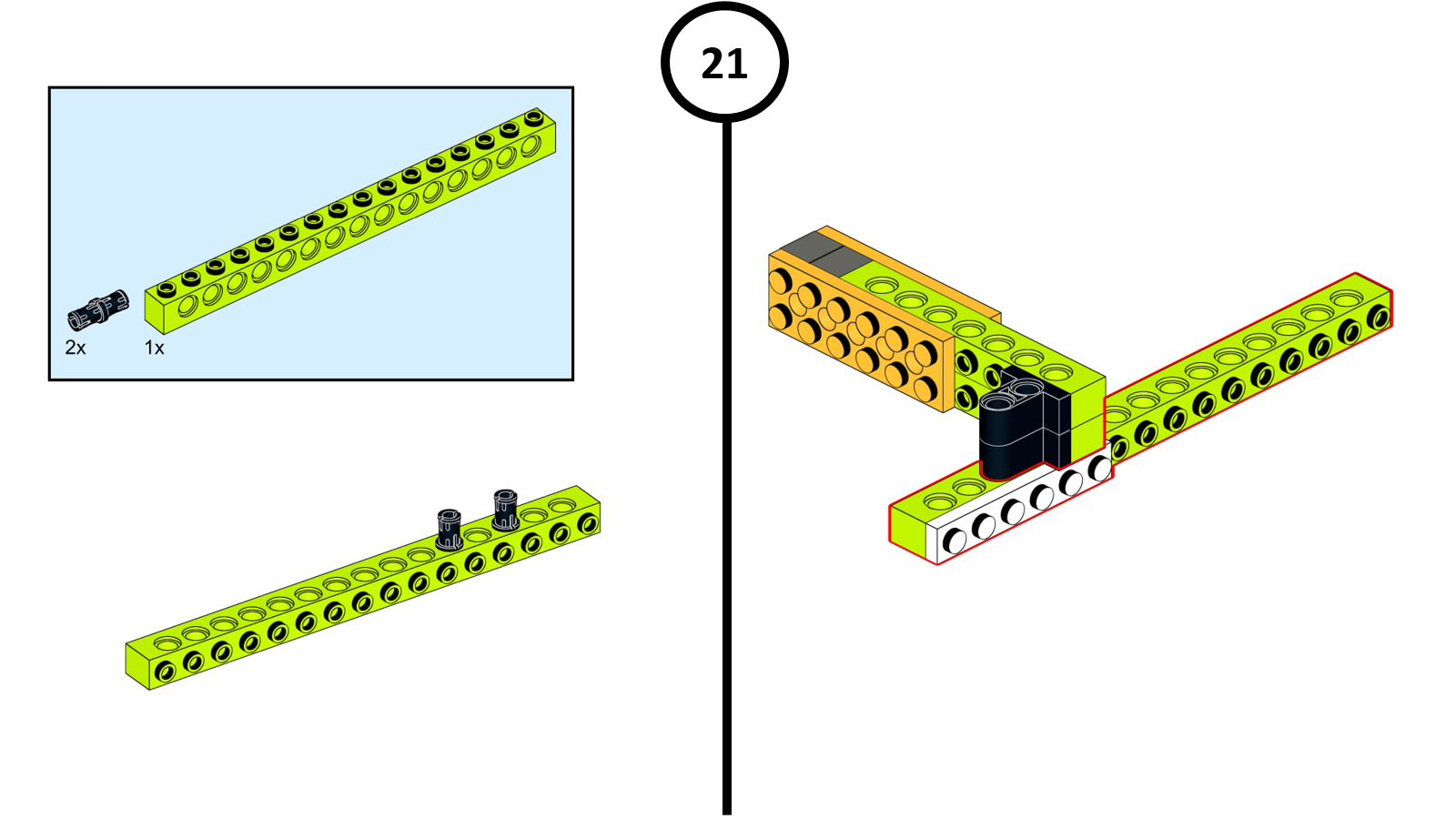 21

2x

1x