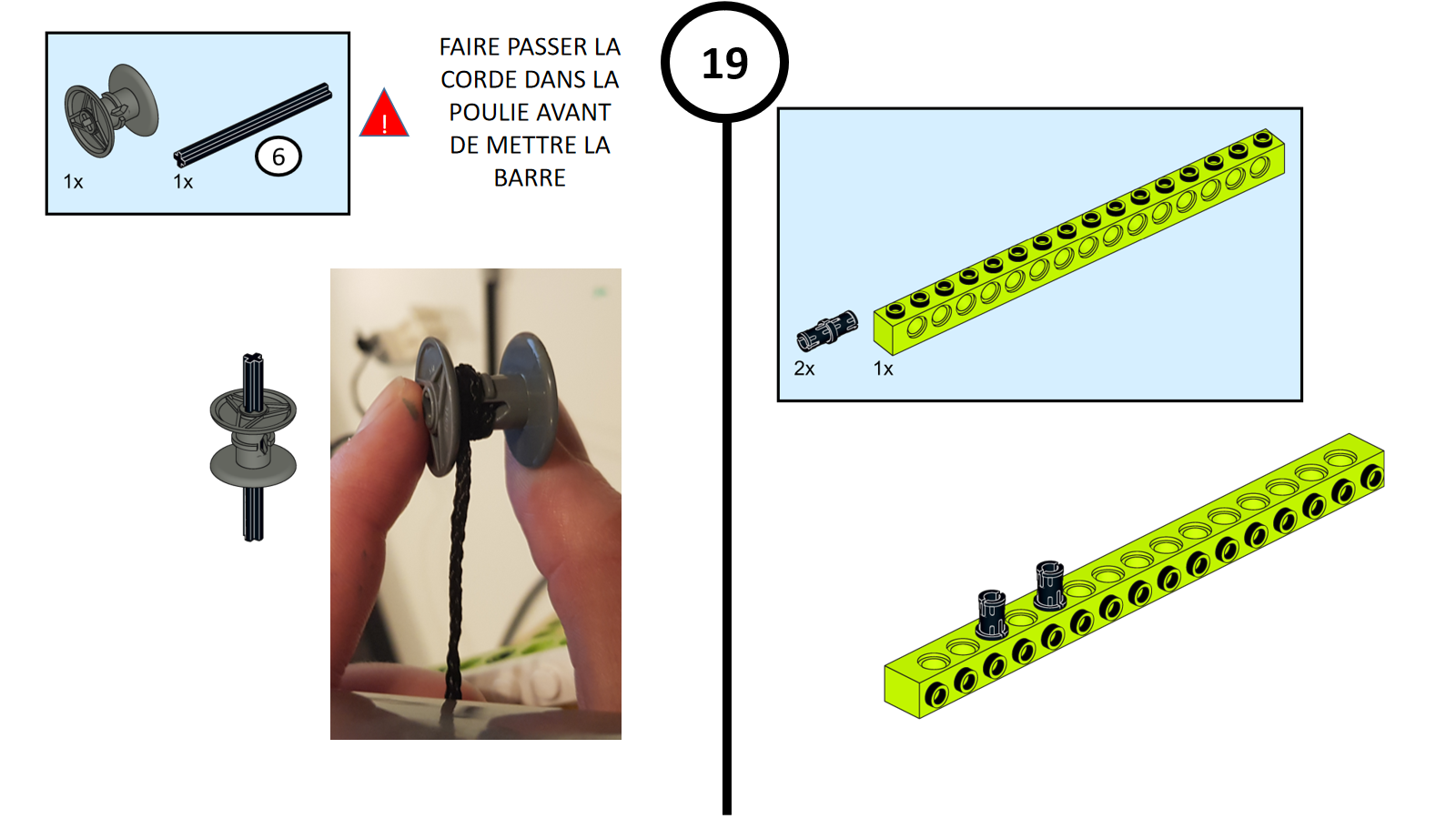 1x

1x

6

!

FAIRE PASSER LA CORDE DANS LA POULIE AVANT DE METTRE LA BARRE

19

2x

1x