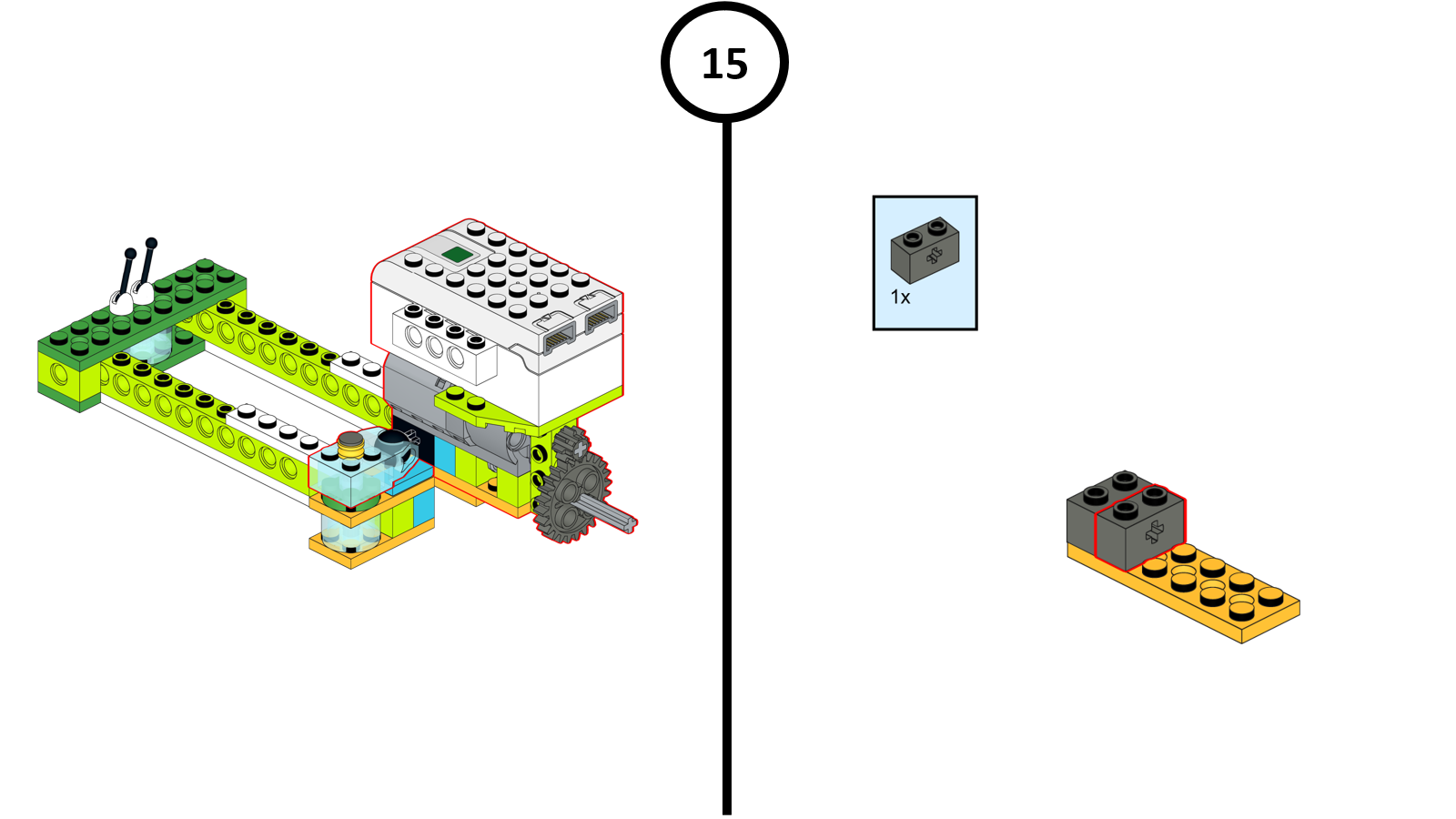 15

1x