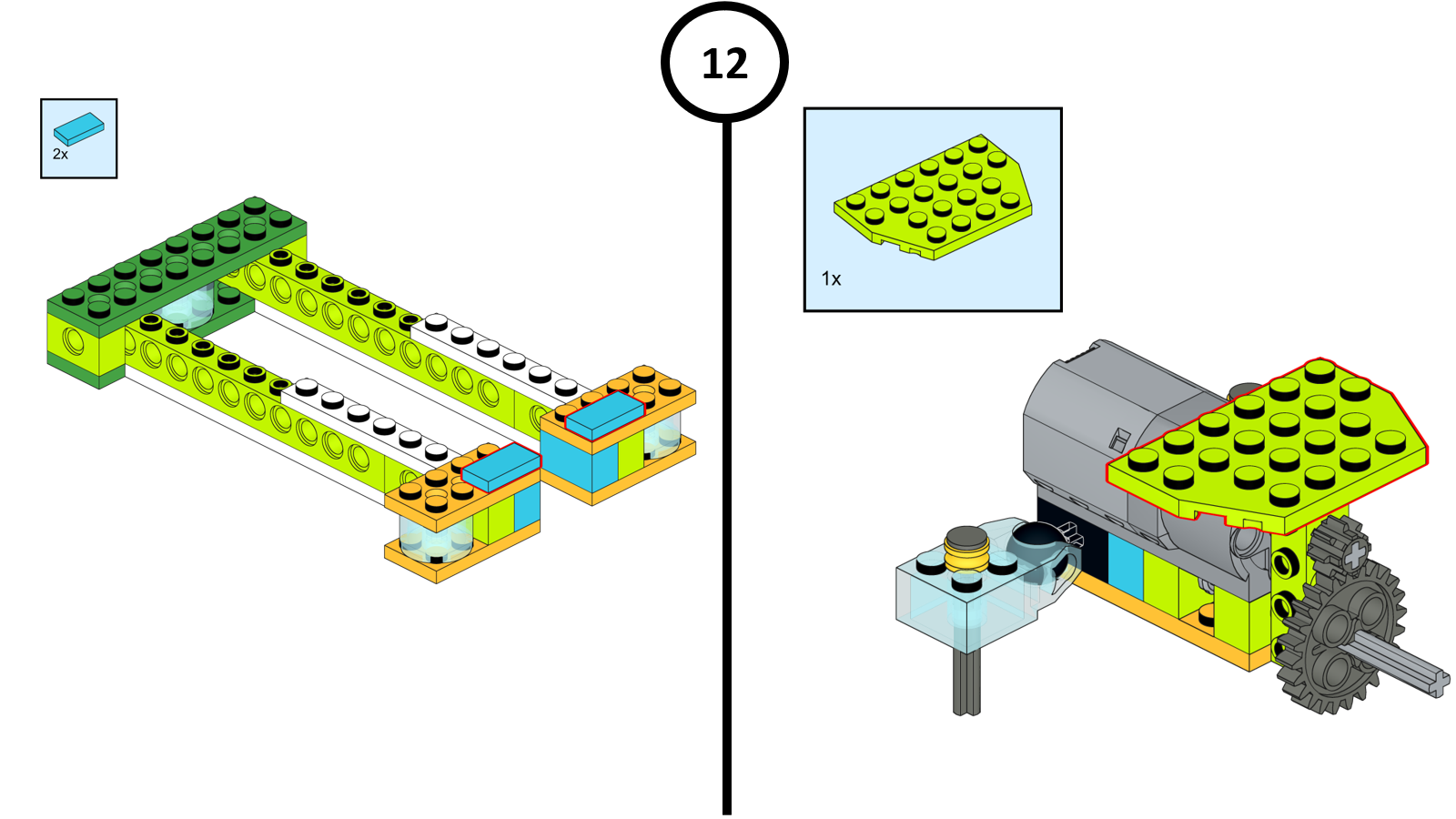 12

2x

1x