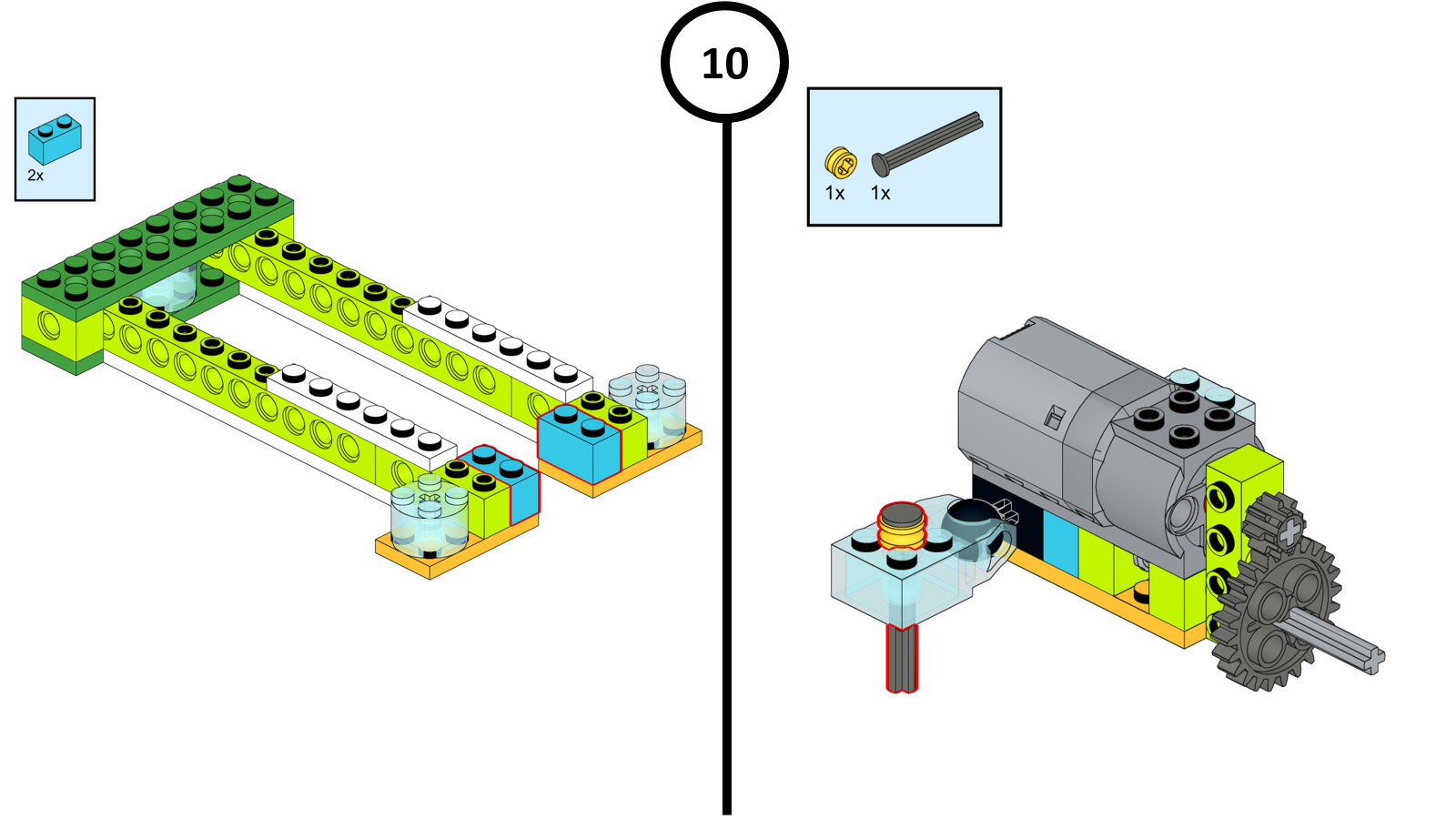 2x

10

1x 1x