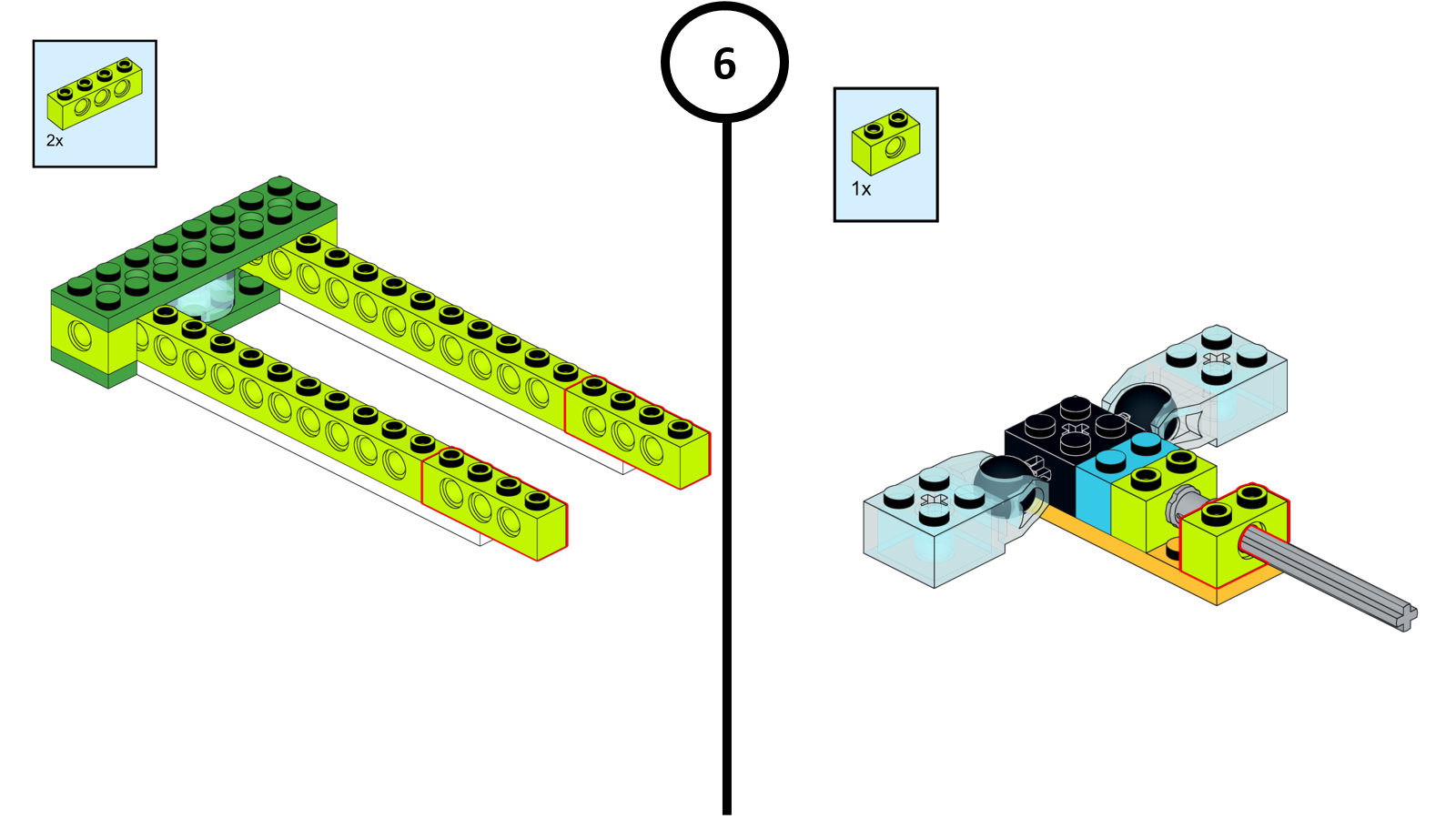 2x

6

1x