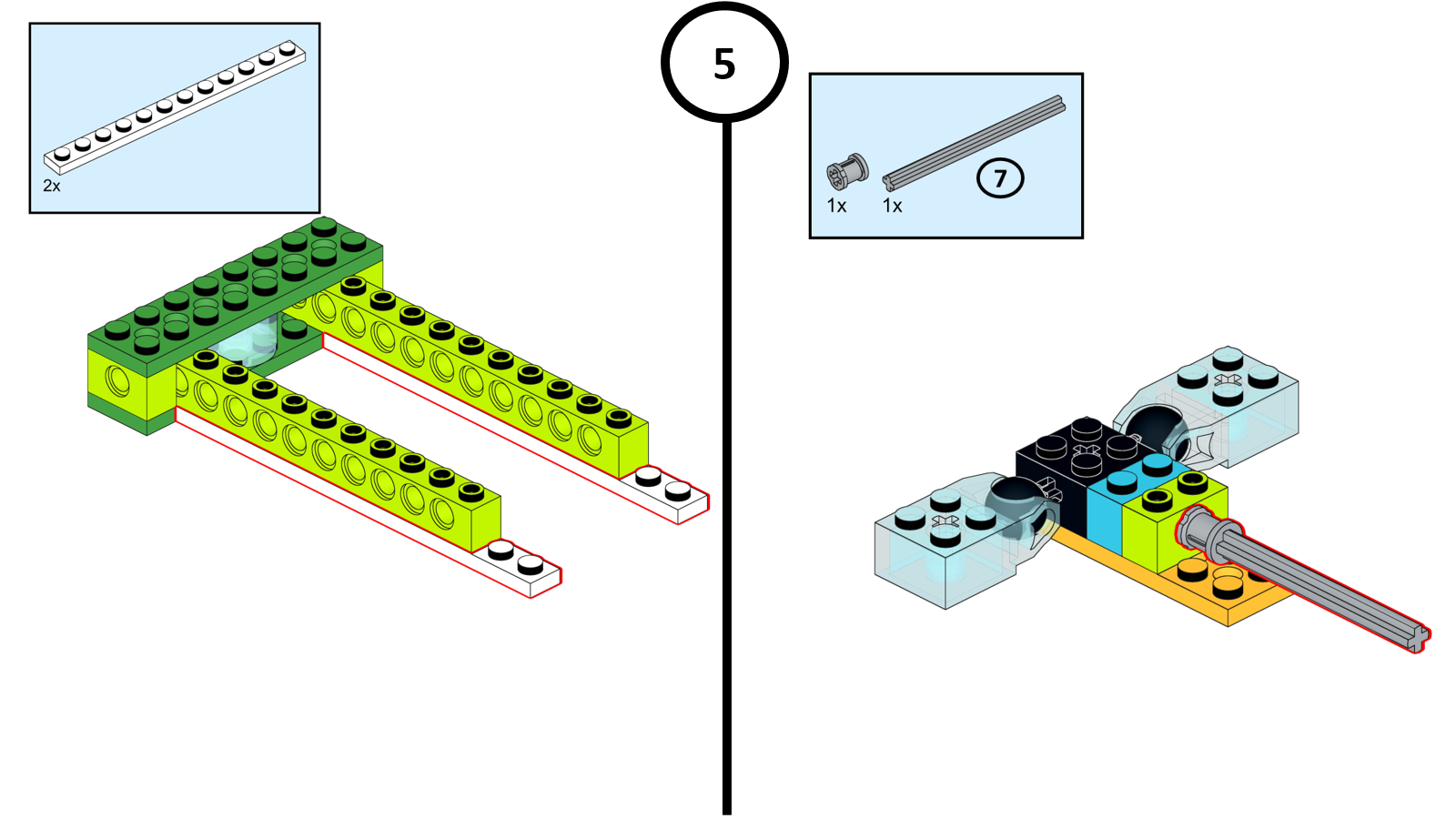 2x

5

1x 1x 7